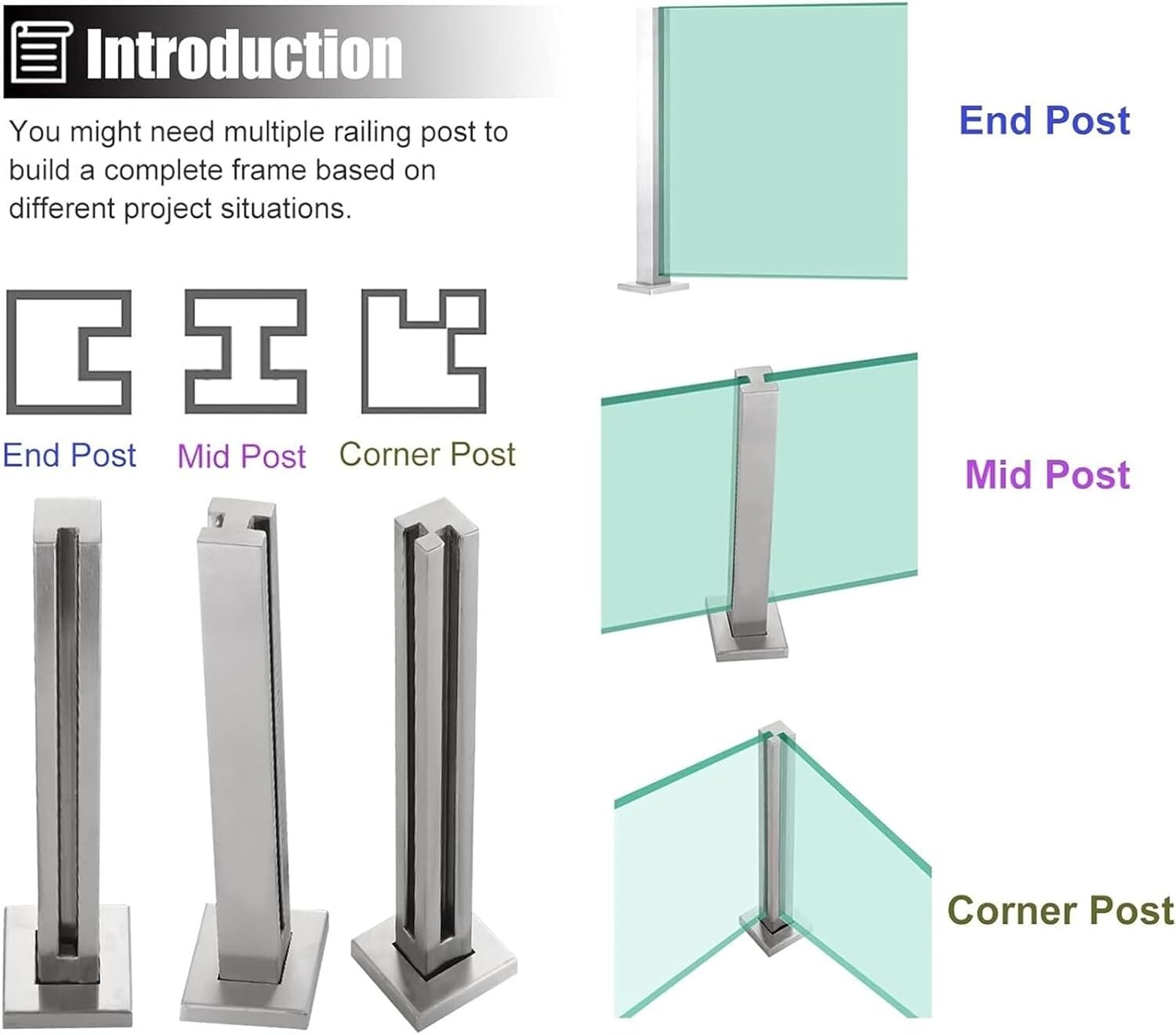 Introduction

You might need multiple railing post to build a complete frame based on different project situations.

End Post Mid Post Corner Post

End Post

Mid Post

Corner Post