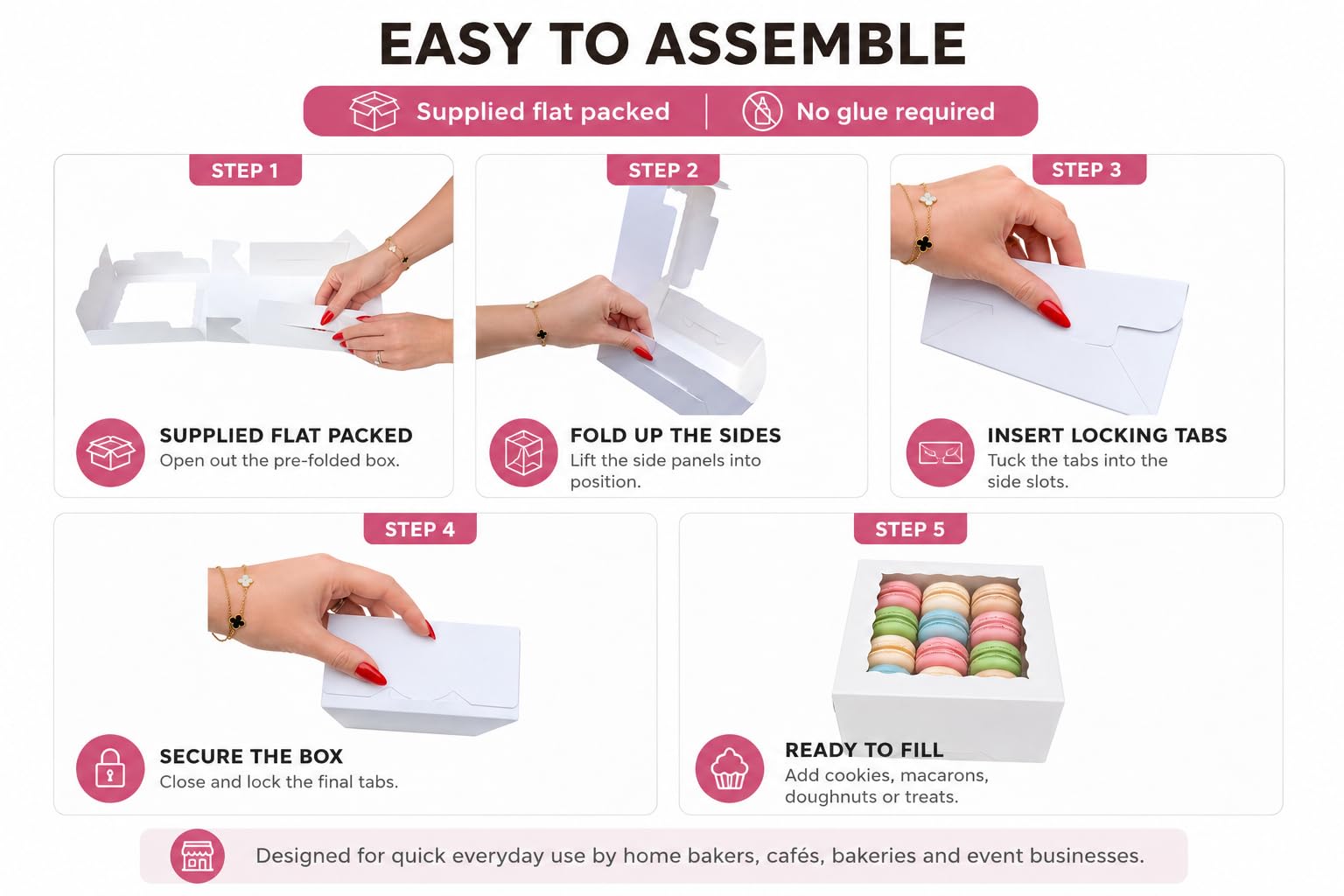 EASY TO ASSEMBLE

Supplied flat packed | No glue required

STEP 1
SUPPLIED FLAT PACKED
Open out the pre-folded box.

STEP 2
FOLD UP THE SIDES
Lift the side panels into position.

STEP 3
INSERT LOCKING TABS
Tuck the tabs into the side slots.

STEP 4
SECURE THE BOX
Close and lock the final tabs.

STEP 5
READY TO FILL
Add cookies, macarons, doughnuts or treats.

Designed for quick everyday use by home bakers, cafés, bakeries and event businesses.