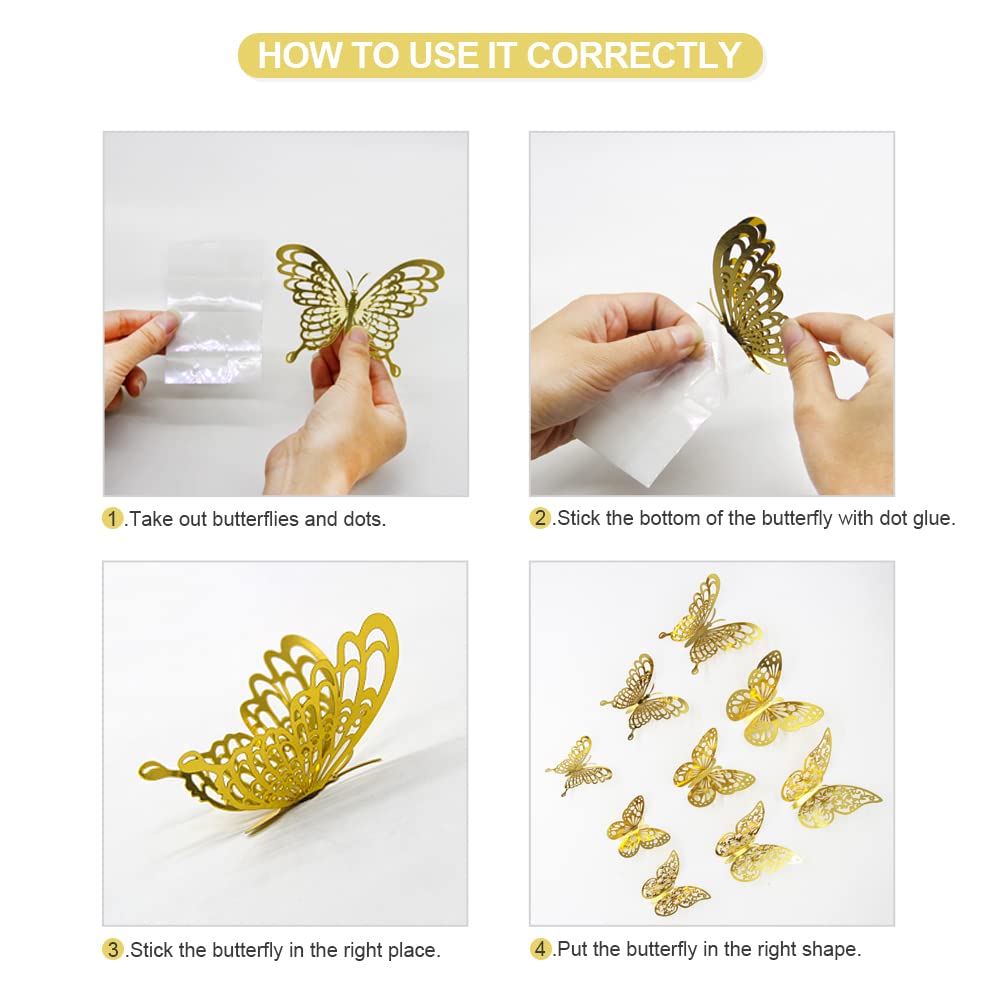 HOW TO USE IT CORRECTLY

1.Take out butterflies and dots.

2.Stick the bottom of the butterfly with dot glue.

3.Stick the butterfly in the right place.

4.Put the butterfly in the right shape.