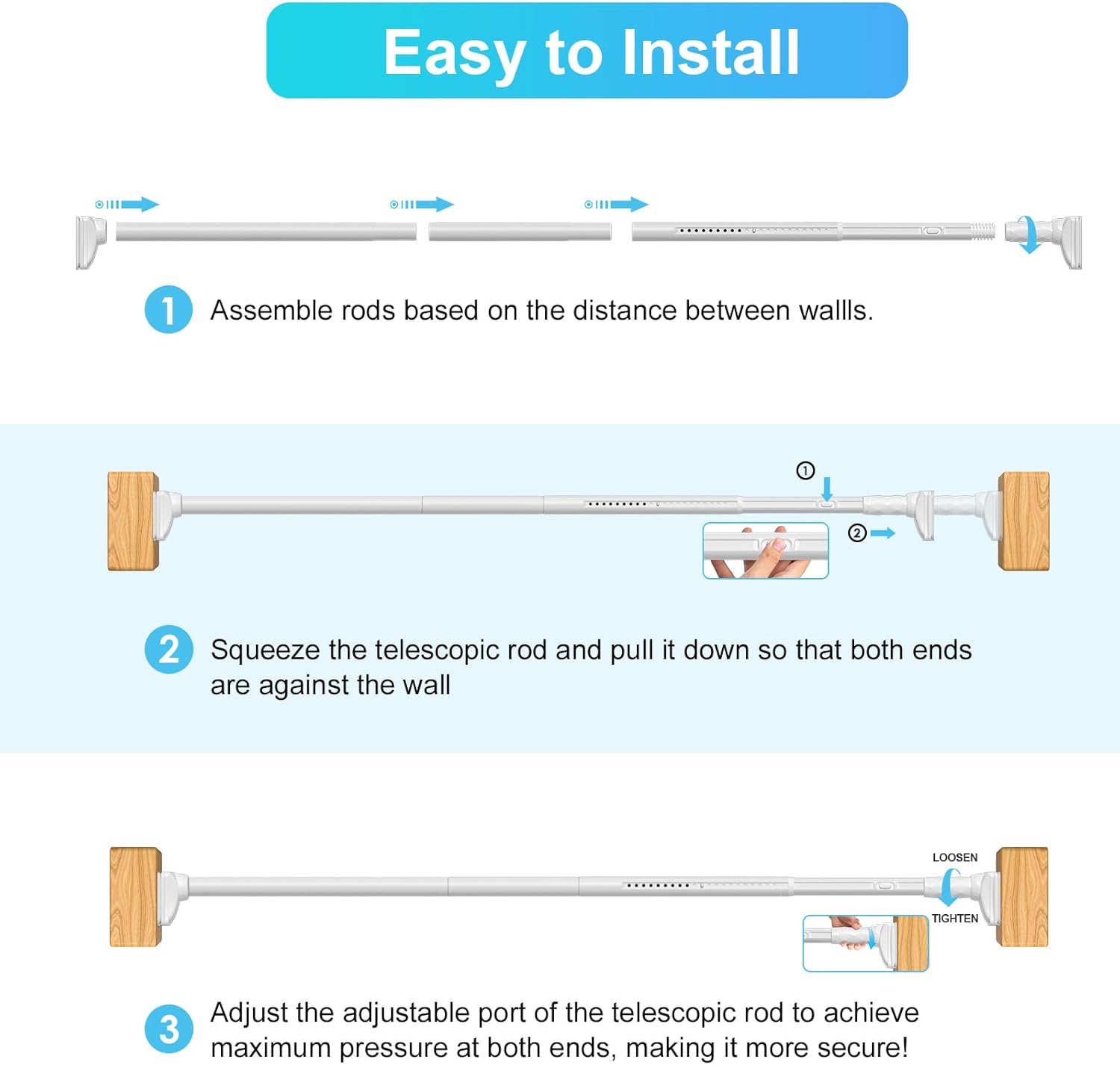 Easy to Install

1 Assemble rods based on the distance between wallls.

①

②

2 Squeeze the telescopic rod and pull it down so that both ends are against the wall

LOOSEN

TIGHTEN

3 Adjust the adjustable port of the telescopic rod to achieve maximum pressure at both ends, making it more secure!