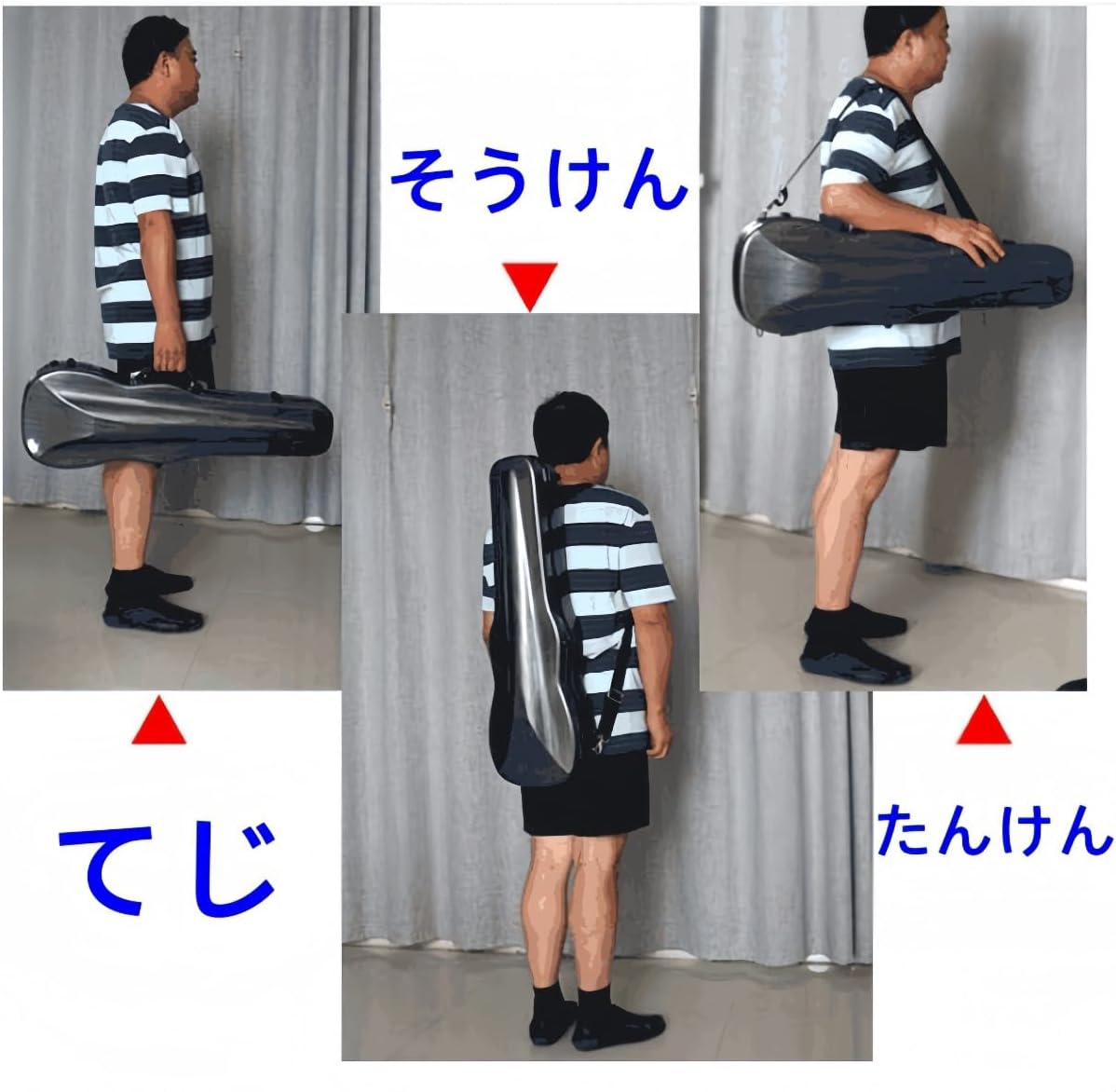 そうけん

てじ

たんけん