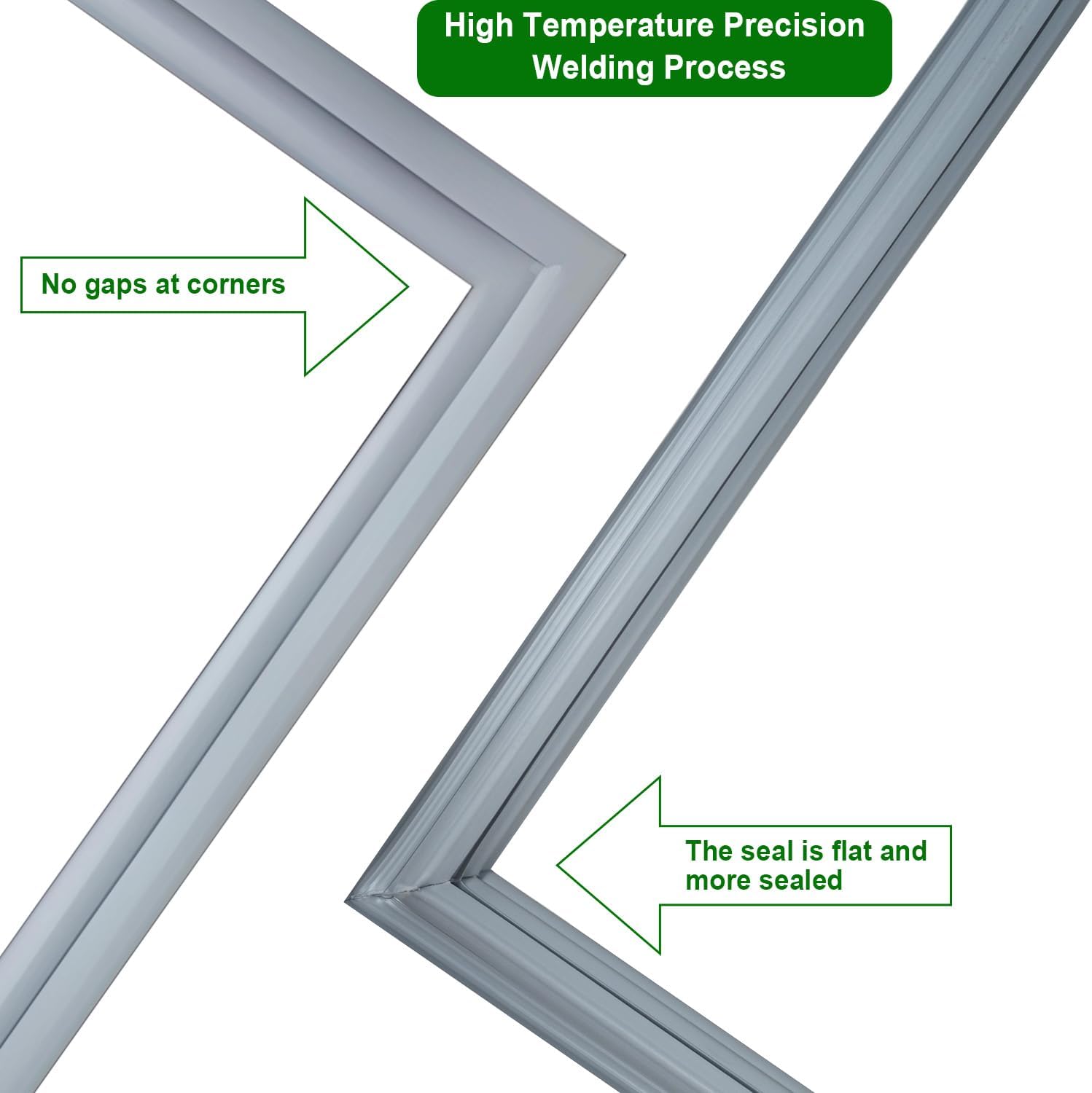 High Temperature Precision Welding Process

No gaps at corners

The seal is flat and more sealed