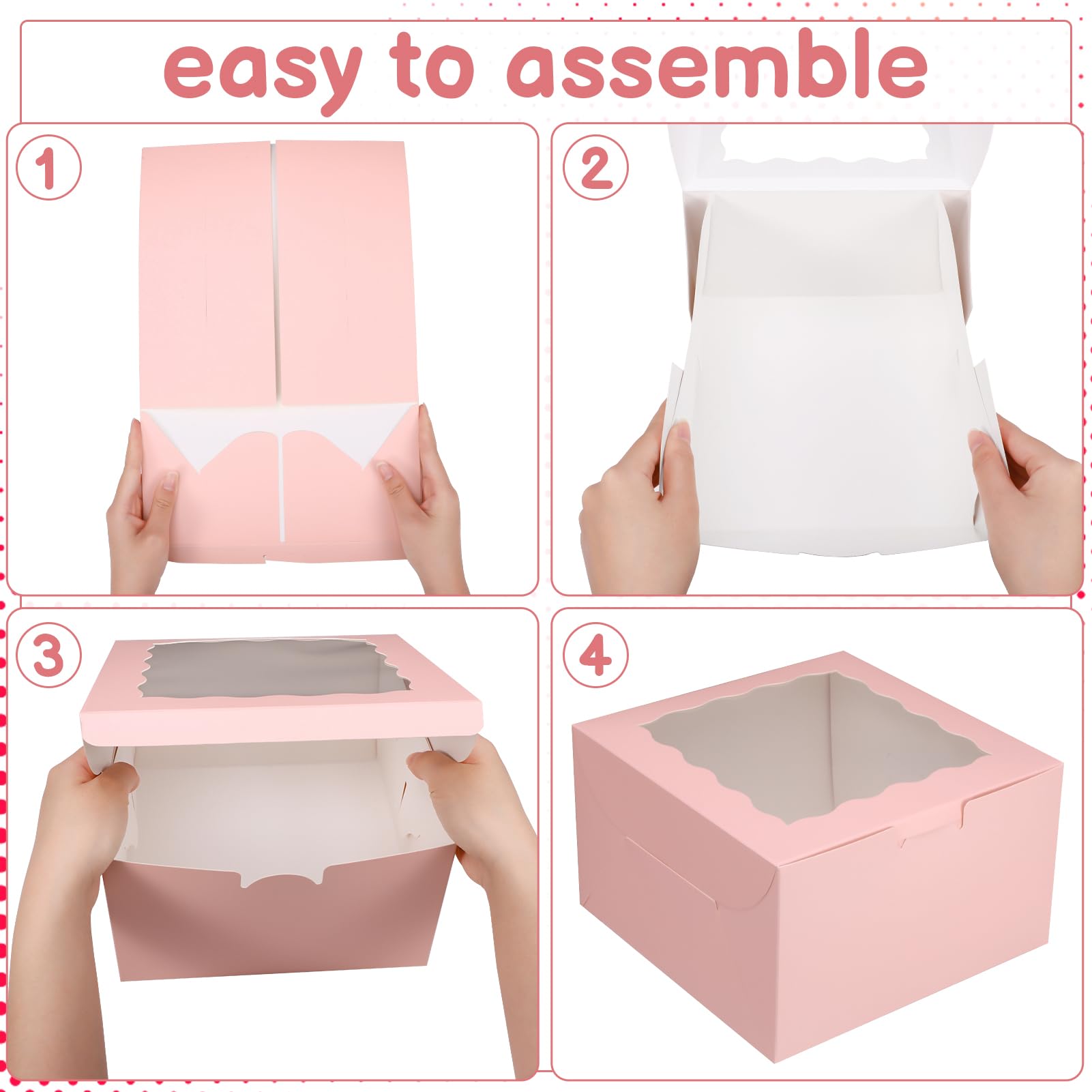 easy to assemble

1

2

3

4