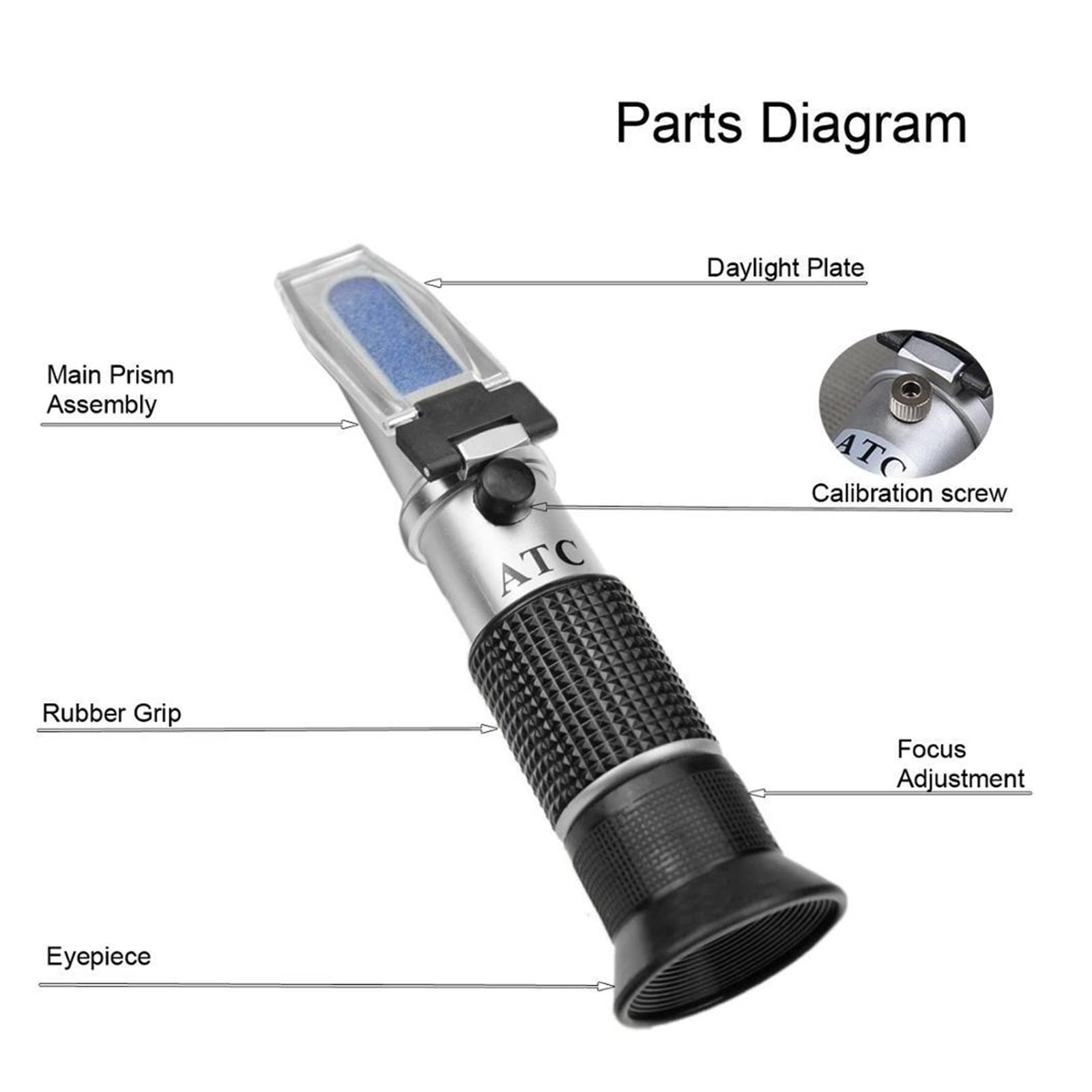 Parts Diagram

Daylight Plate

Main Prism Assembly

ATC

Calibration screw

ATC

Rubber Grip

Focus Adjustment

Eyepiece