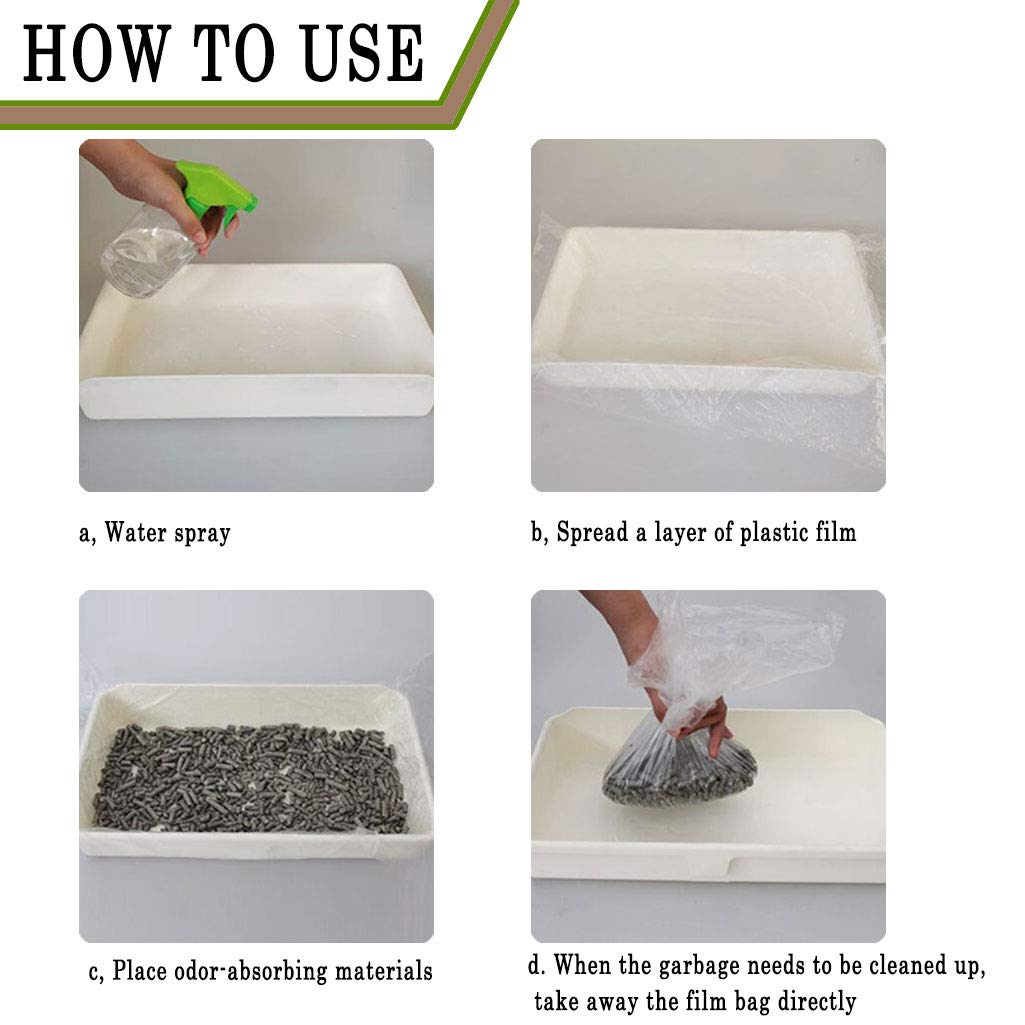 HOW TO USE

a, Water spray

b, Spread a layer of plastic film

c, Place odor-absorbing materials

d. When the garbage needs to be cleaned up, take away the film bag directly