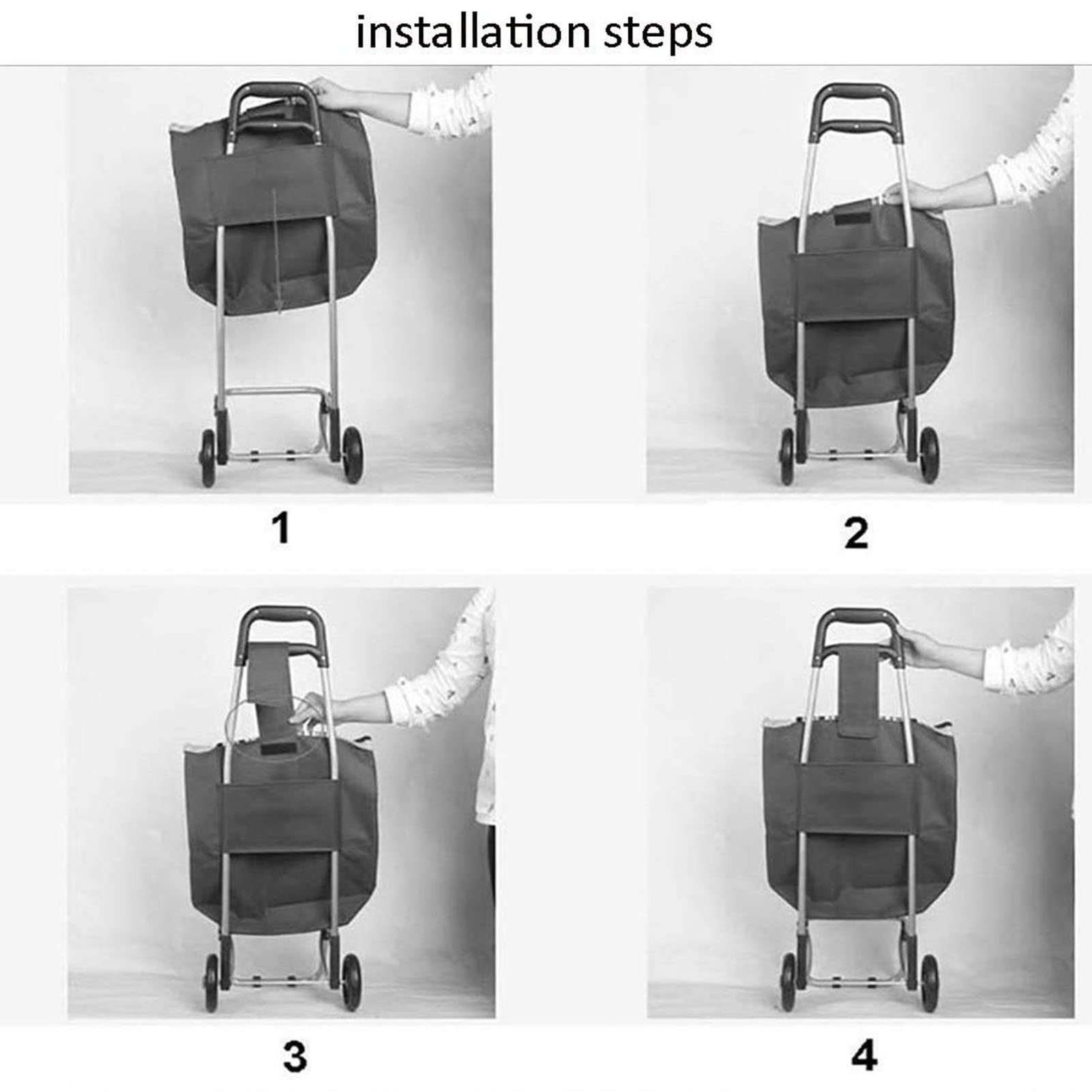 installation steps

1

2

3

4