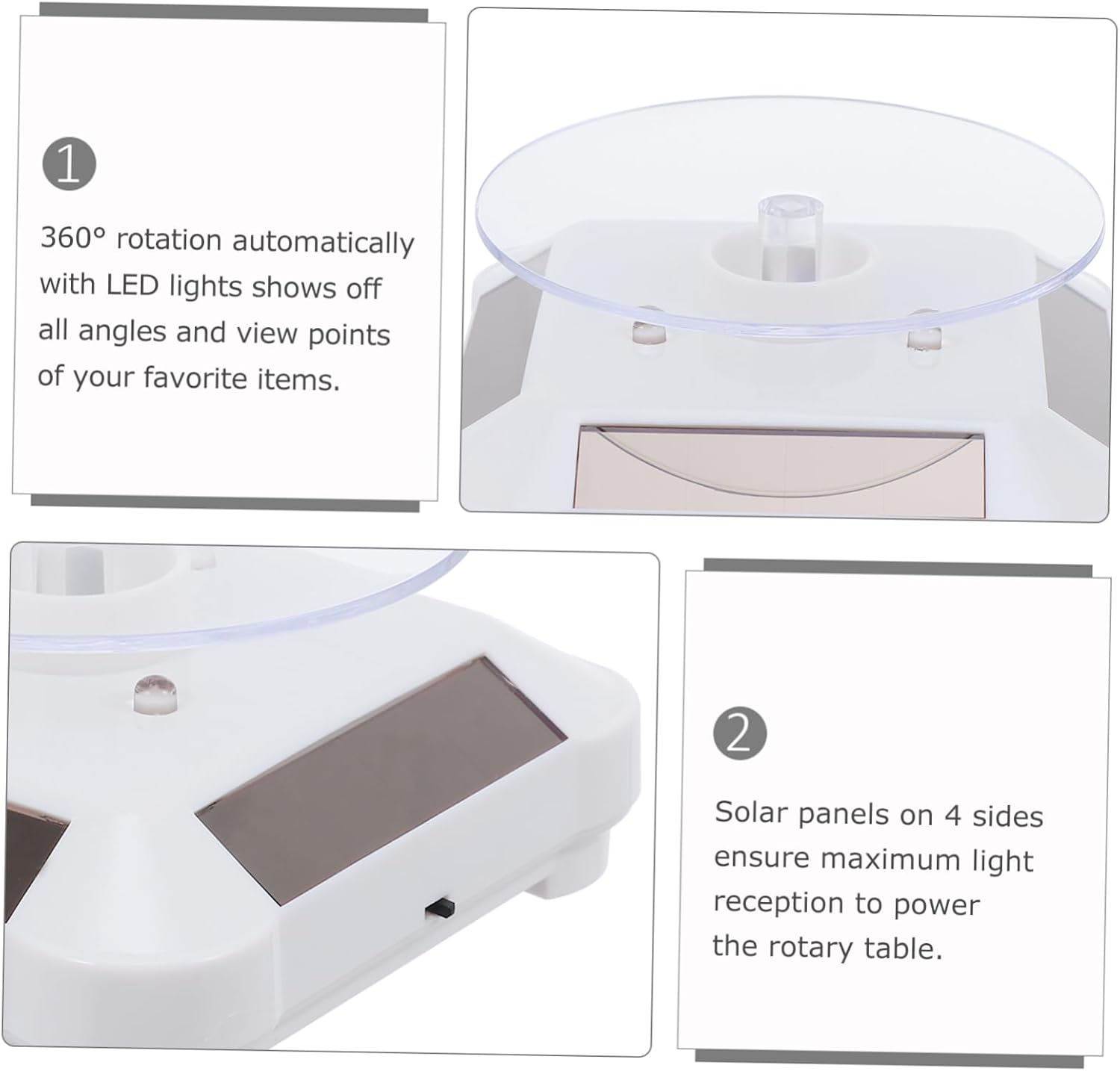 1

360° rotation automatically with LED lights shows off all angles and view points of your favorite items.

2

Solar panels on 4 sides ensure maximum light reception to power the rotary table.