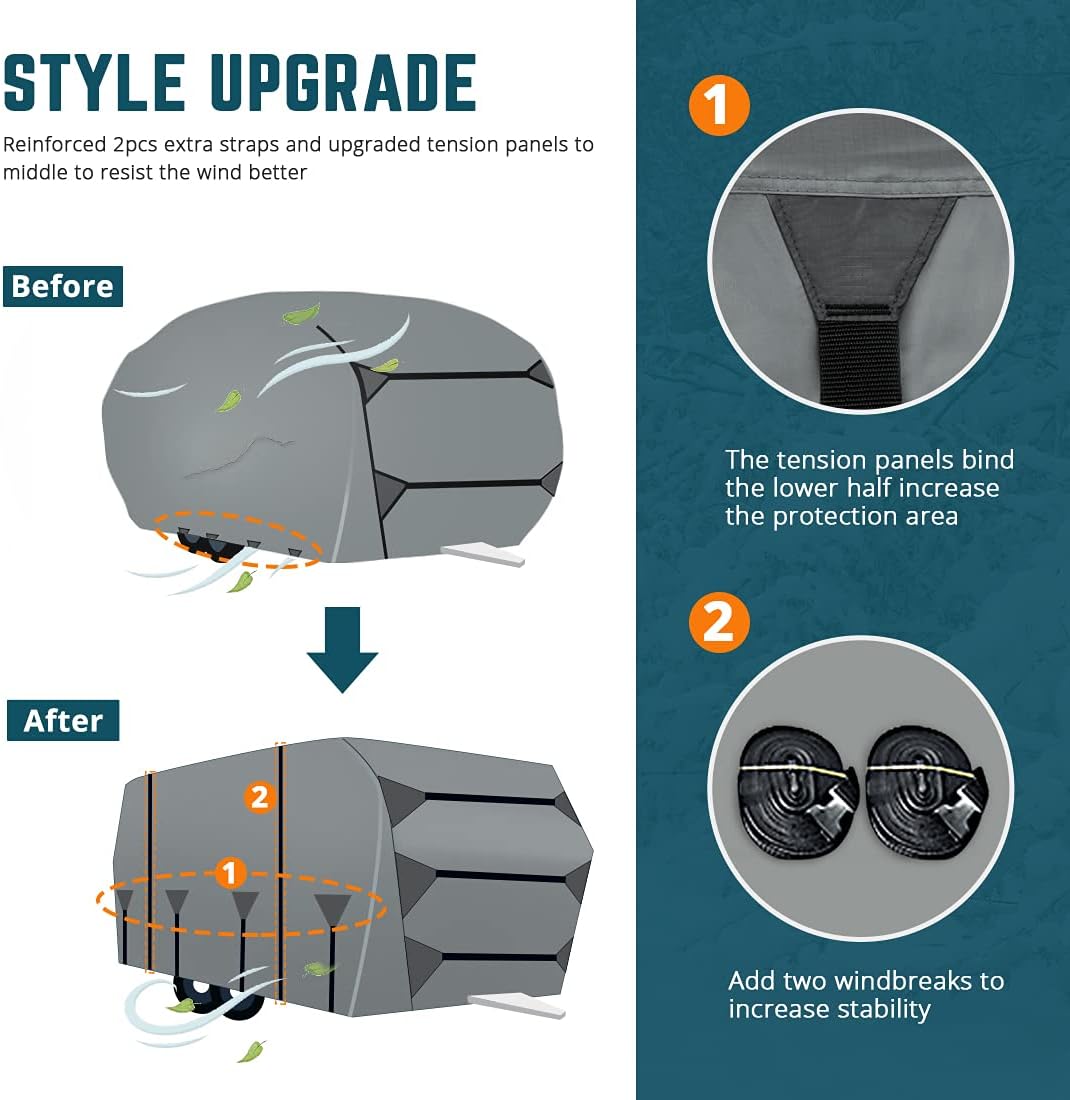 STYLE UPGRADE
Reinforced 2pcs extra straps and upgraded tension panels to middle to resist the wind better

Before

After

2

1

1

The tension panels bind the lower half increase the protection area

2

Add two windbreaks to increase stability