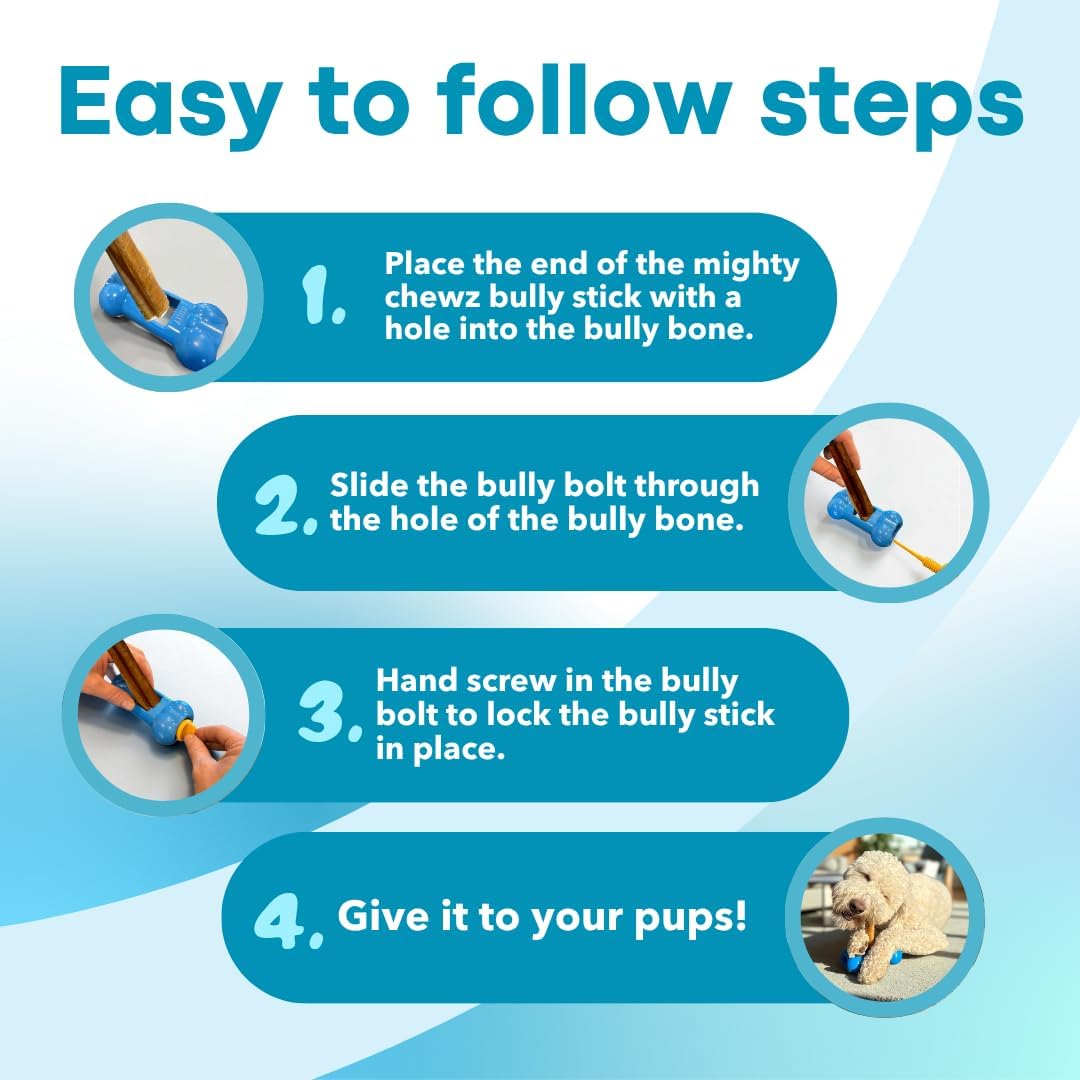 Easy to follow steps

1. Place the end of the mighty chewz bully stick with a hole into the bully bone.

2. Slide the bully bolt through the hole of the bully bone.

3. Hand screw in the bully bolt to lock the bully stick in place.

4. Give it to your pups!