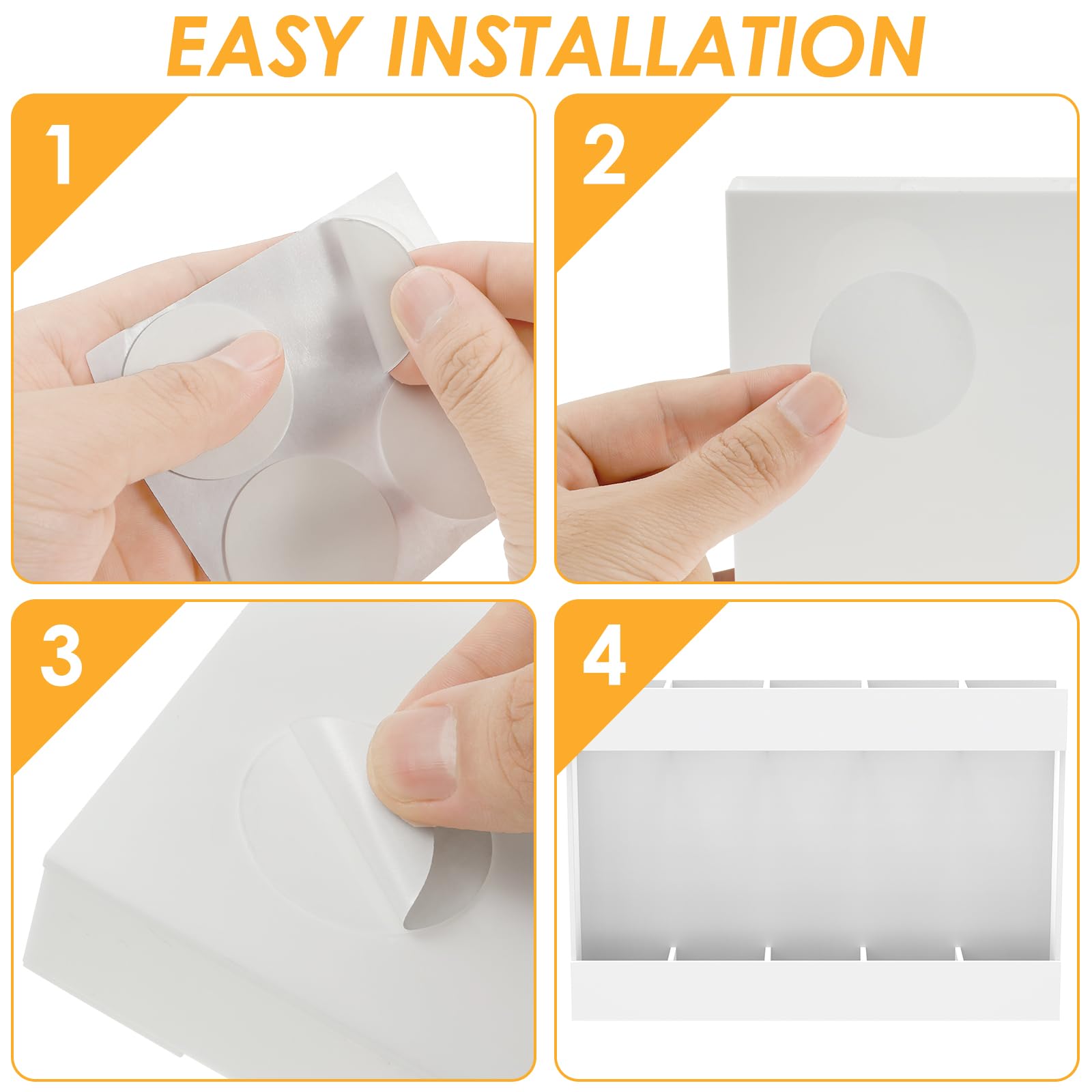 EASY INSTALLATION

1

2

3

4