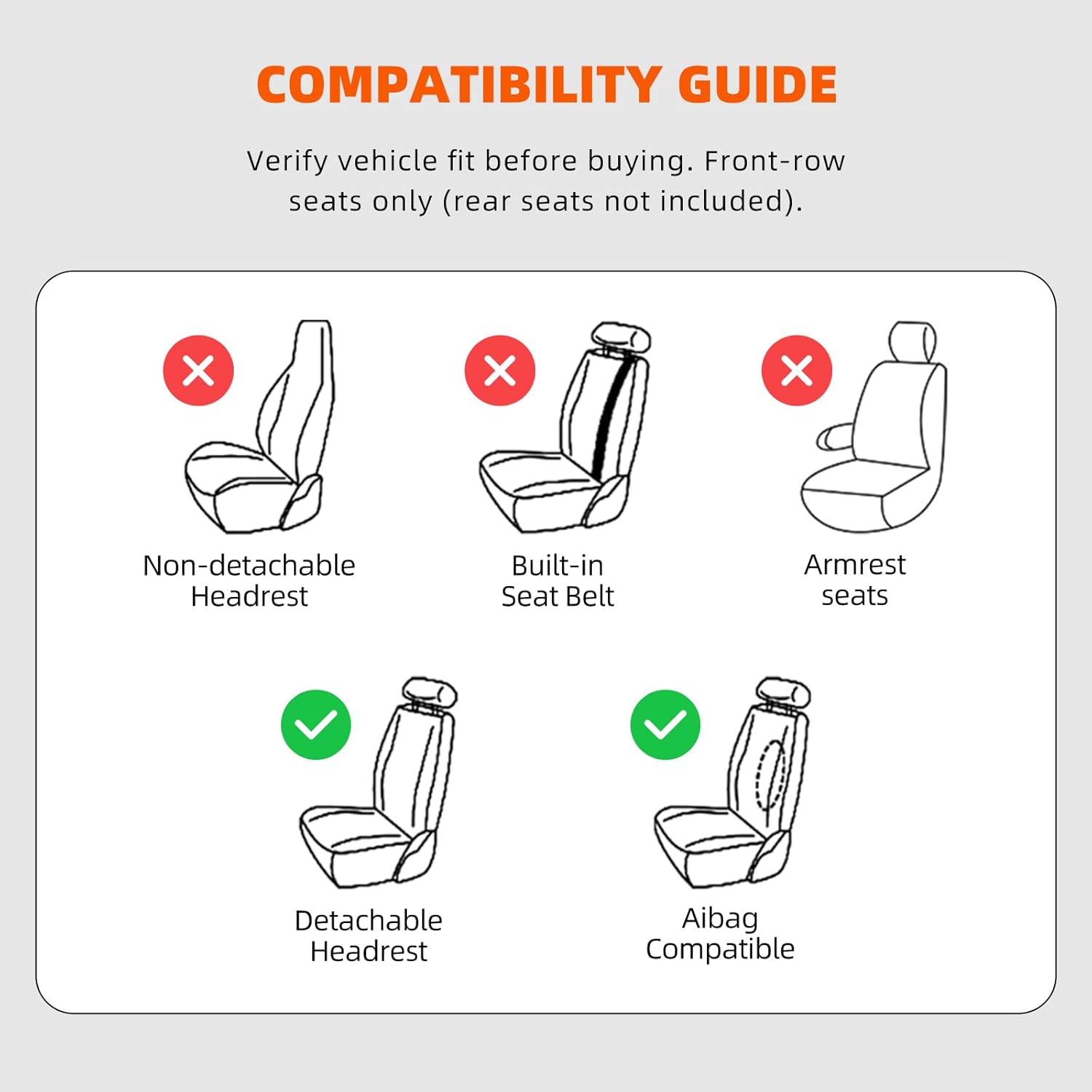 COMPATIBILITY GUIDE

Verify vehicle fit before buying. Front-row seats only (rear seats not included).

Non-detachable Headrest

Built-in Seat Belt

Armrest seats

Detachable Headrest

Aibag Compatible