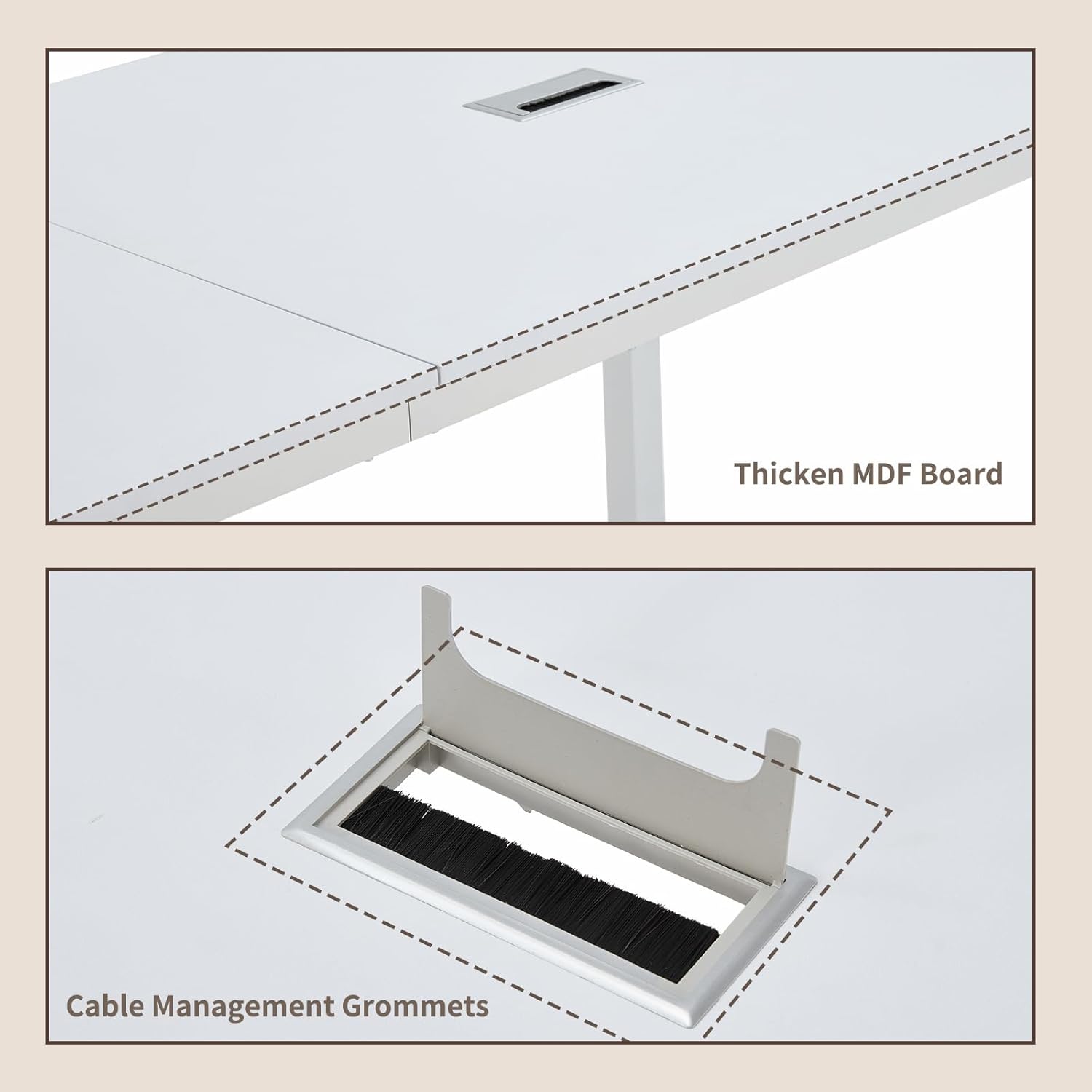 Thicken MDF Board

Cable Management Grommets