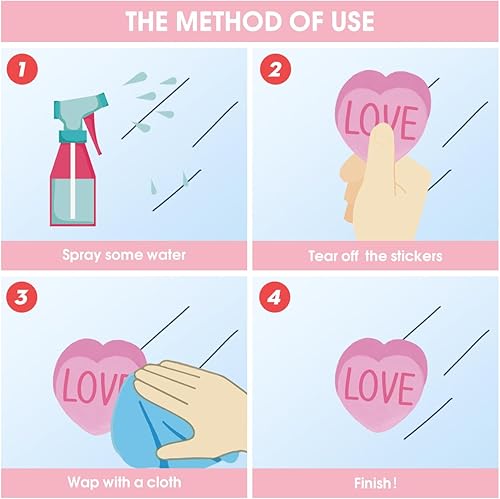 THE METHOD OF USE

1

Spray some water

2

LOVE

Tear off the stickers

3

LOVE

Wap with a cloth

4

LOVE

Finish!