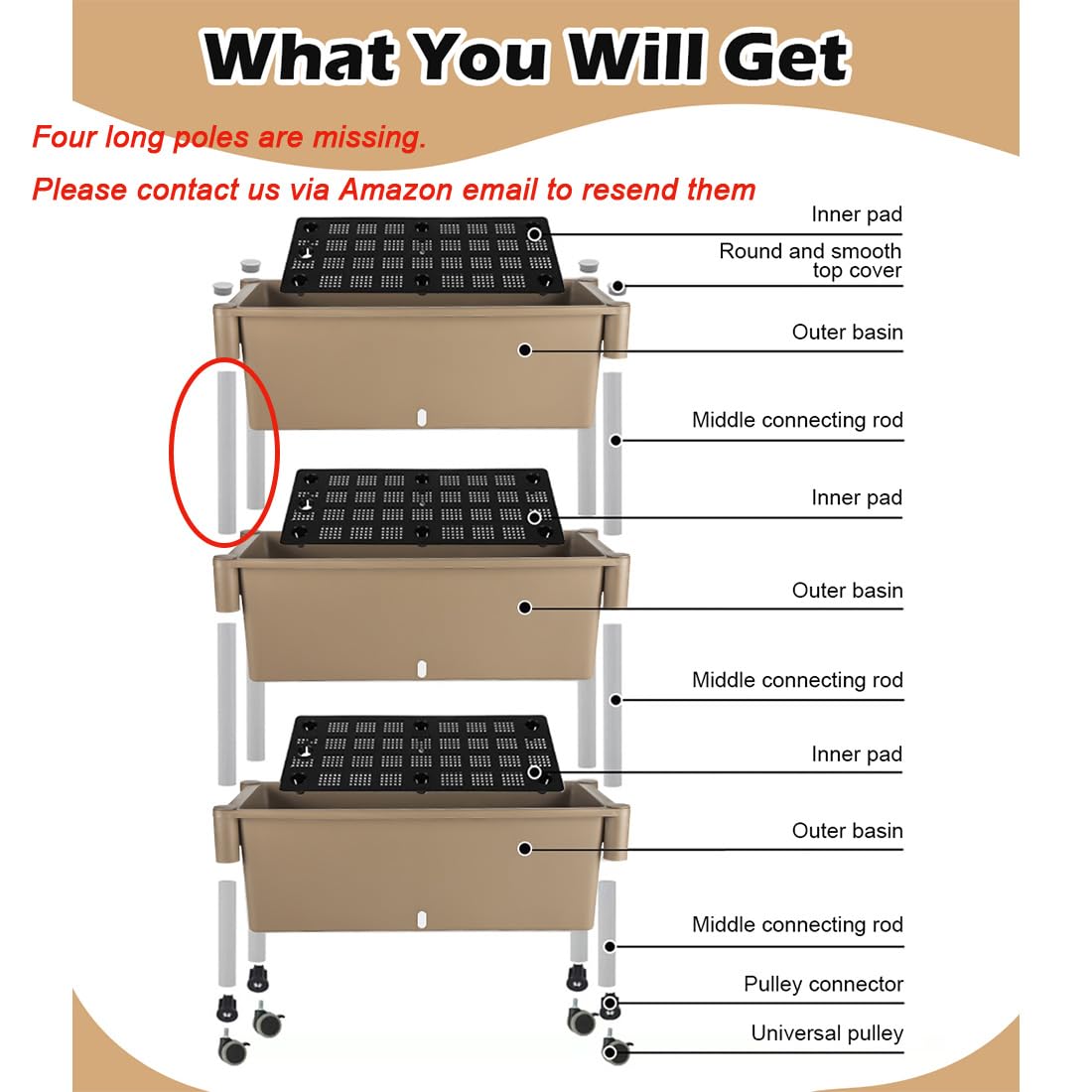 What You Will Get

Four long poles are missing.

Please contact us via Amazon email to resend them

Inner pad

Round and smooth top cover

Outer basin

Middle connecting rod

Inner pad

Outer basin

Middle connecting rod

Inner pad

Outer basin

Middle connecting rod

Pulley connector

Universal pulley