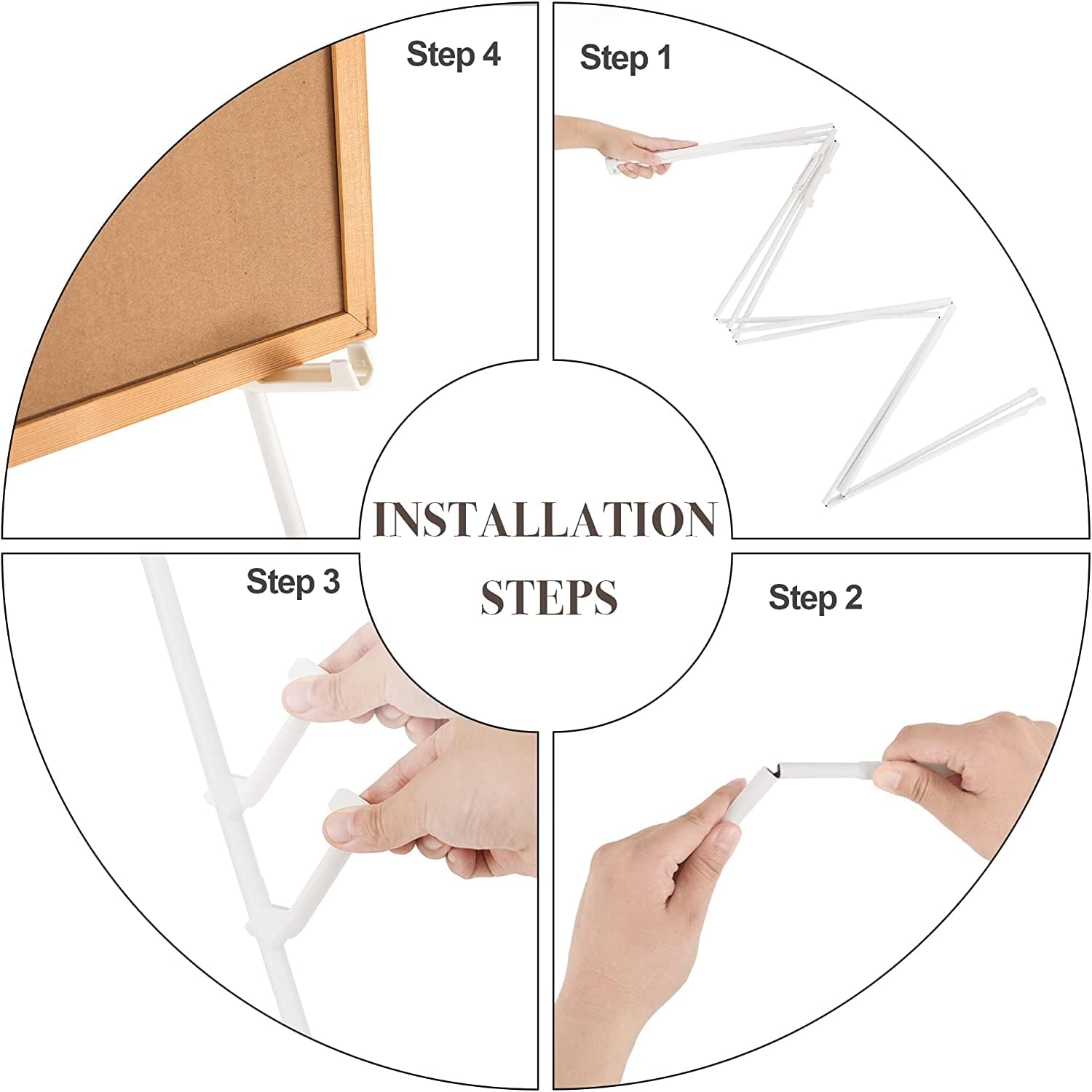 Step 4

Step 1

INSTALLATION

STEPS

Step 3

Step 2