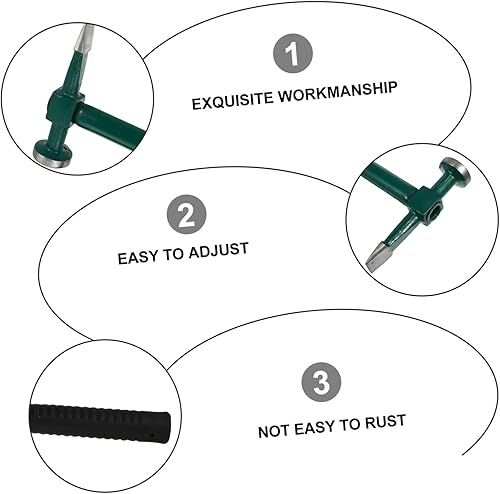 1

EXQUISITE WORKMANSHIP

2

EASY TO ADJUST

3

NOT EASY TO RUST