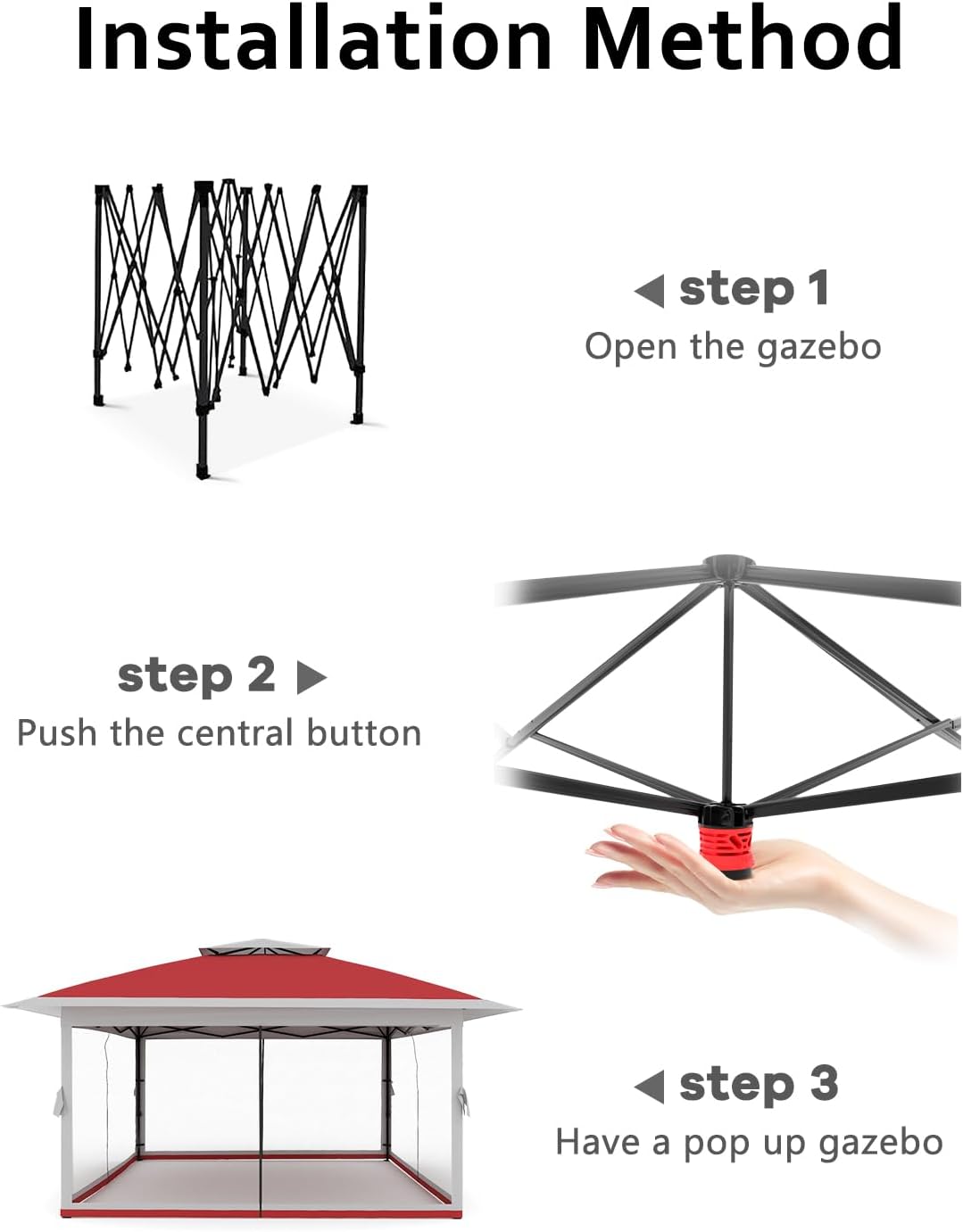 Installation Method

◀ step 1
Open the gazebo

step 2 ▶
Push the central button

◀ step 3
Have a pop up gazebo