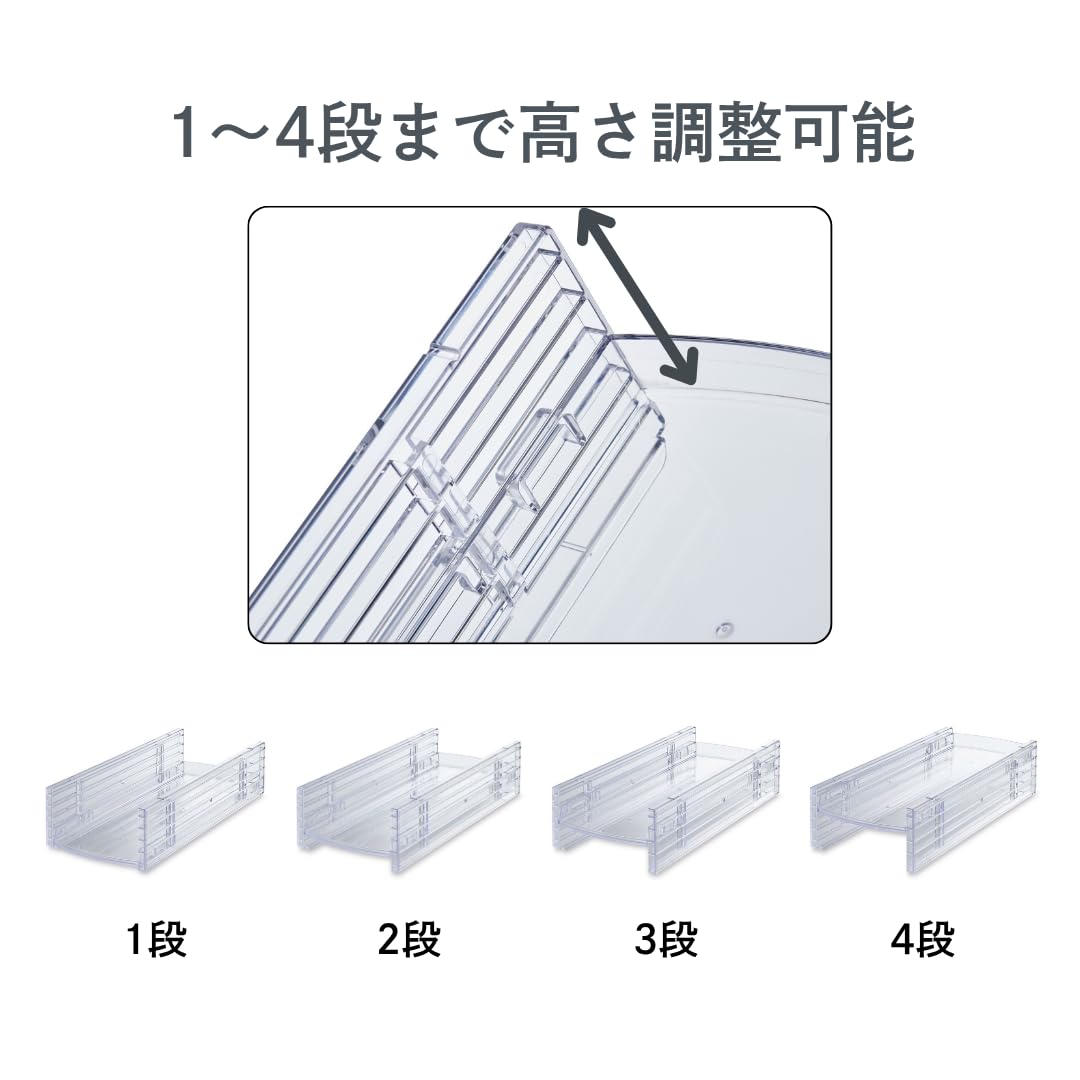 1～4段まで高さ調整可能

1段

2段

3段

4段