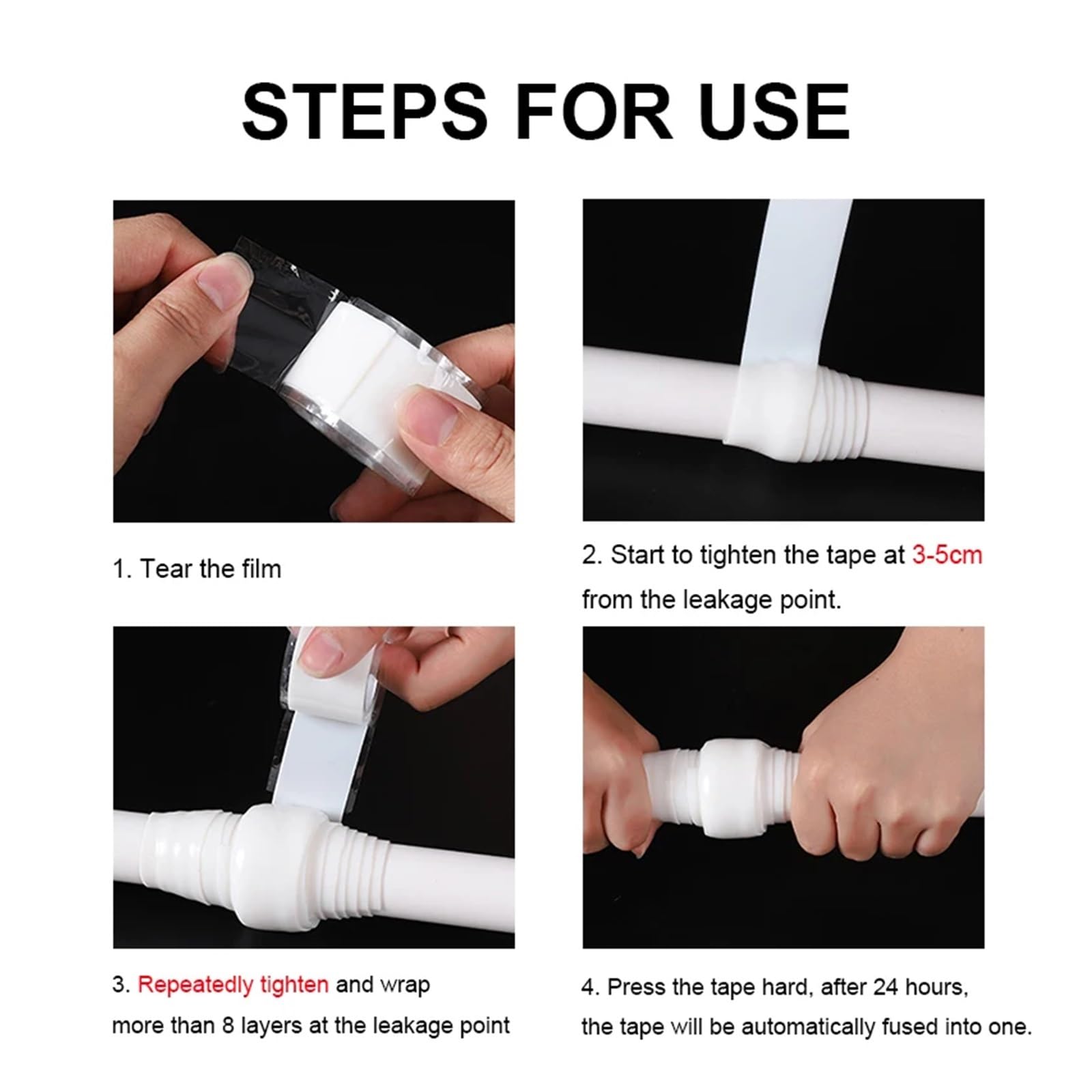 STEPS FOR USE

1. Tear the film

2. Start to tighten the tape at 3-5cm from the leakage point.

3. Repeatedly tighten and wrap more than 8 layers at the leakage point

4. Press the tape hard, after 24 hours, the tape will be automatically fused into one.