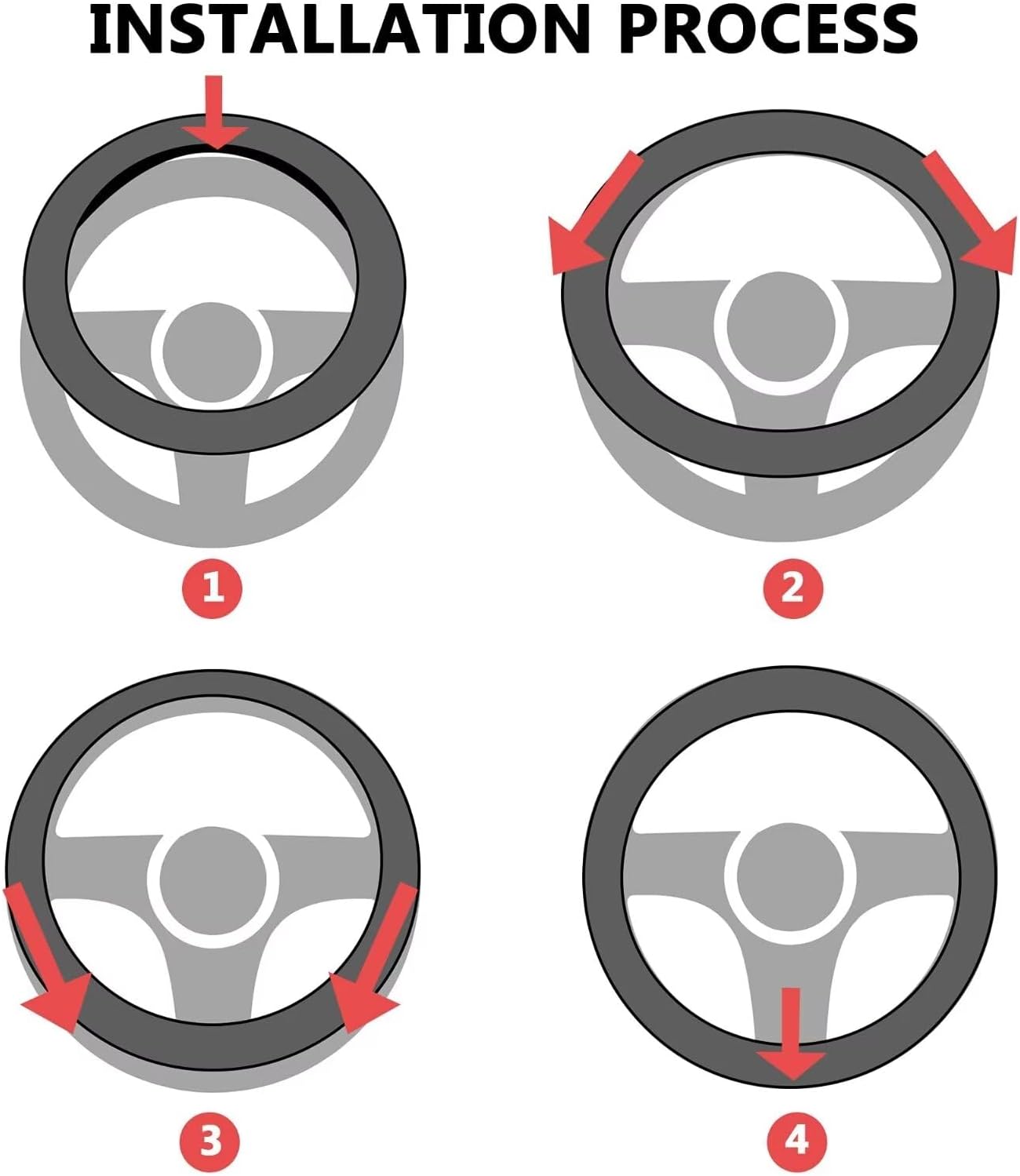 INSTALLATION PROCESS

1

2

3

4