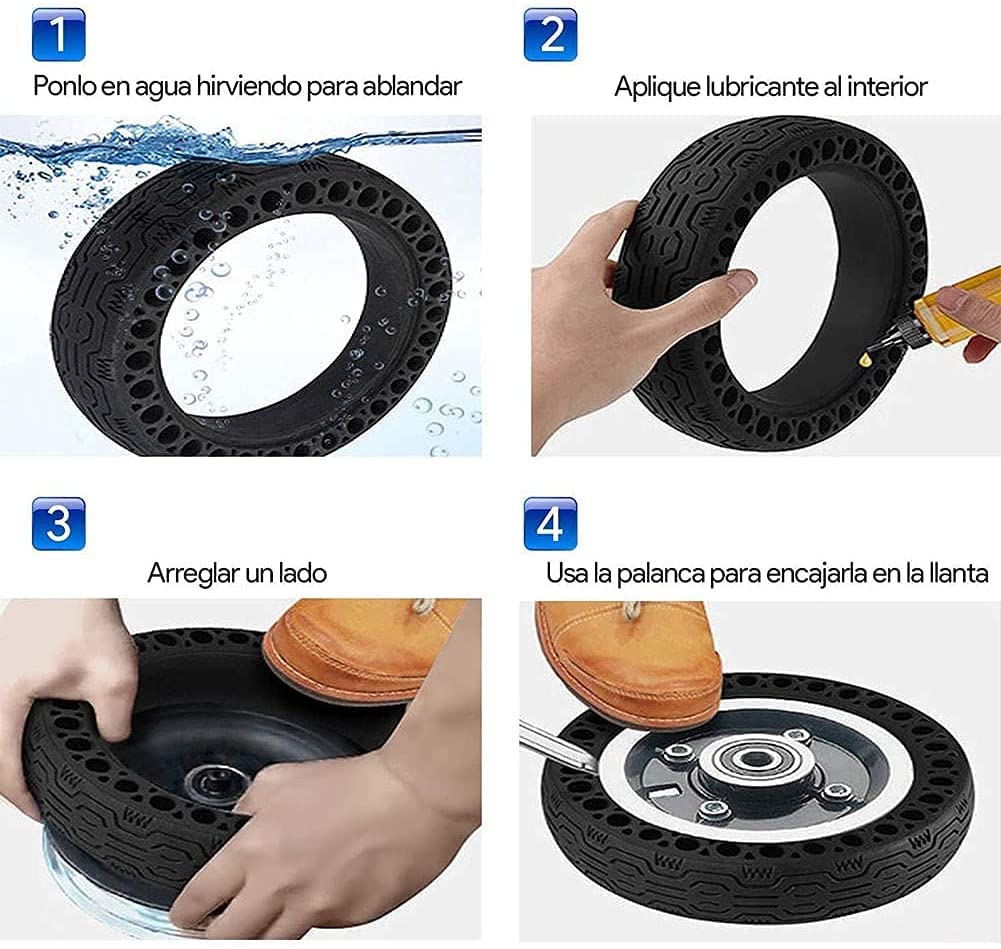 1
Ponlo en agua hirviendo para ablandar

2
Aplique lubricante al interior

3
Arreglar un lado

4
Usa la palanca para encajarla en la llanta