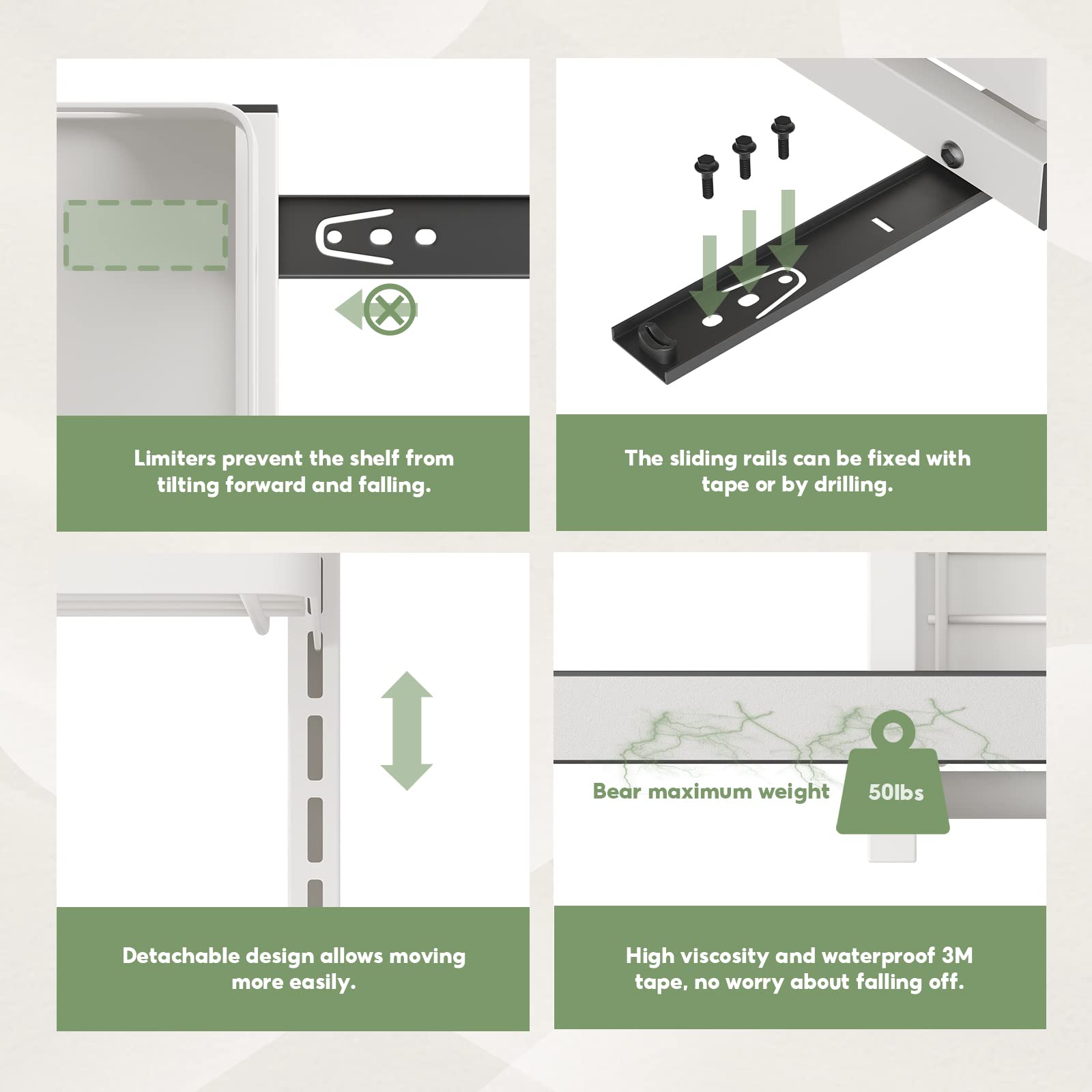 Limiters prevent the shelf from tilting forward and falling.

The sliding rails can be fixed with tape or by drilling.

Detachable design allows moving more easily.

Bear maximum weight

50lbs

High viscosity and waterproof 3M tape, no worry about falling off.