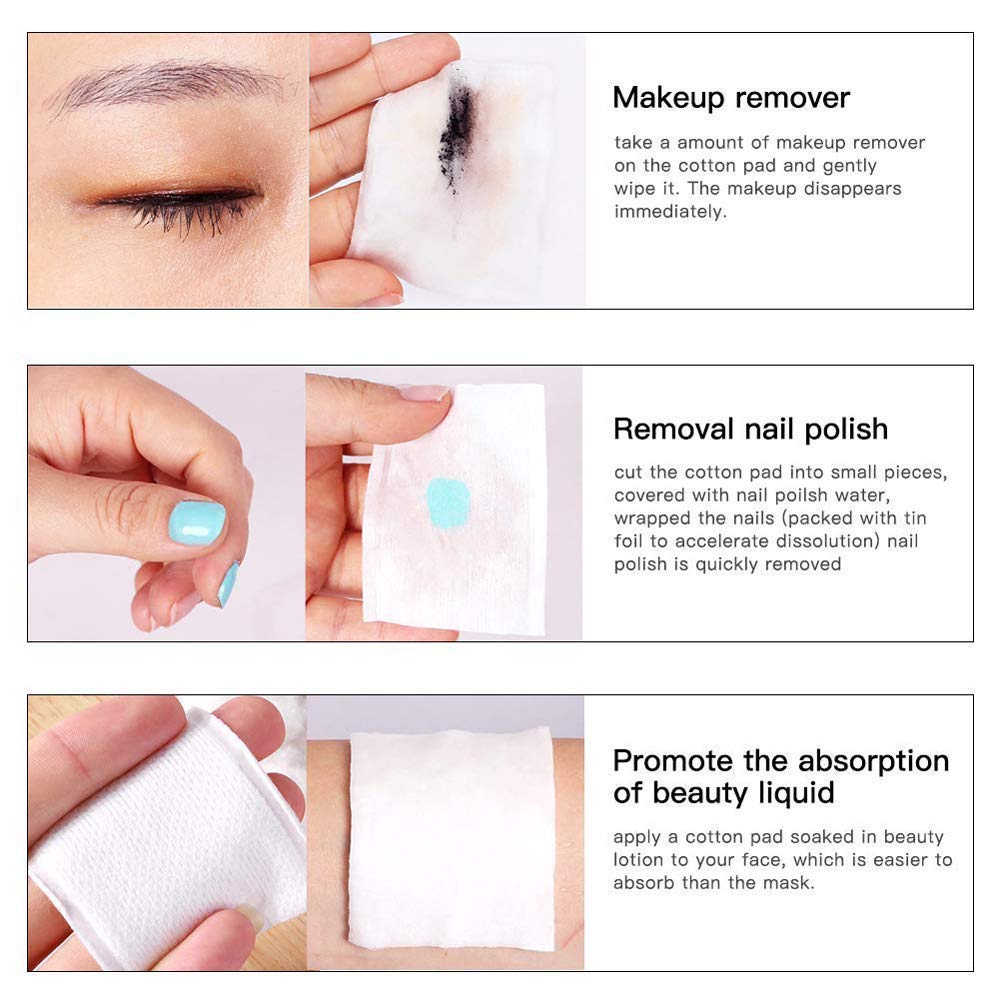 Makeup remover

take a amount of makeup remover on the cotton pad and gently wipe it. The makeup disappears immediately.

Removal nail polish

cut the cotton pad into small pieces, covered with nail poilsh water, wrapped the nails (packed with tin foil to accelerate dissolution) nail polish is quickly removed

Promote the absorption of beauty liquid

apply a cotton pad soaked in beauty lotion to your face, which is easier to absorb than the mask.