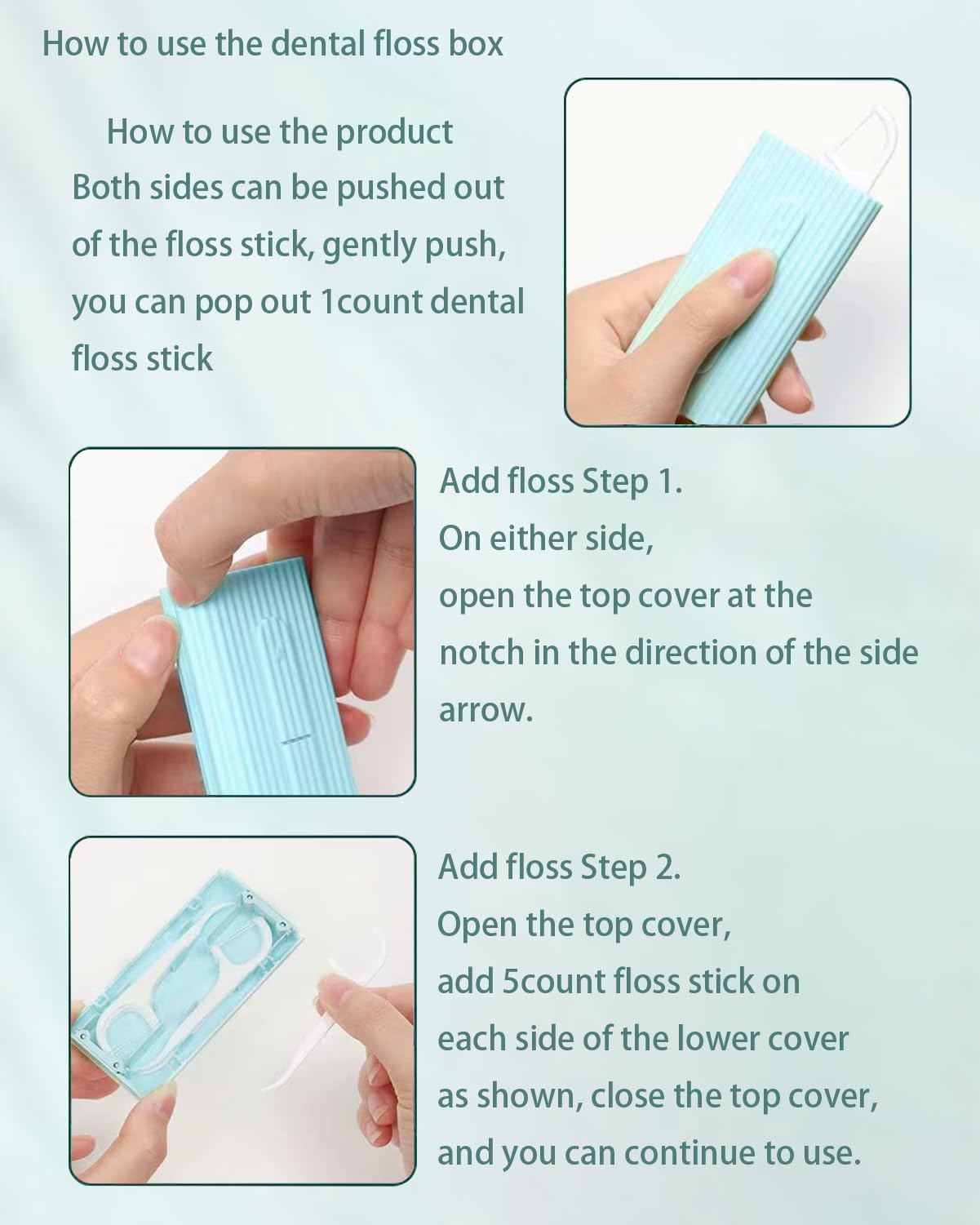 How to use the dental floss box

How to use the product
Both sides can be pushed out of the floss stick, gently push, you can pop out 1count dental floss stick

Add floss Step 1.
On either side,
open the top cover at the notch in the direction of the side arrow.

Add floss Step 2.
Open the top cover,
add 5count floss stick on each side of the lower cover as shown, close the top cover, and you can continue to use.