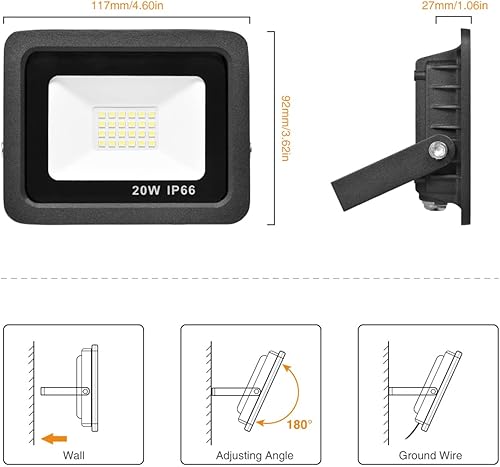 117mm/4.60in

27mm/1.06in

92mm/3.62in

20W IP66

Wall

180°

Adjusting Angle

Ground Wire