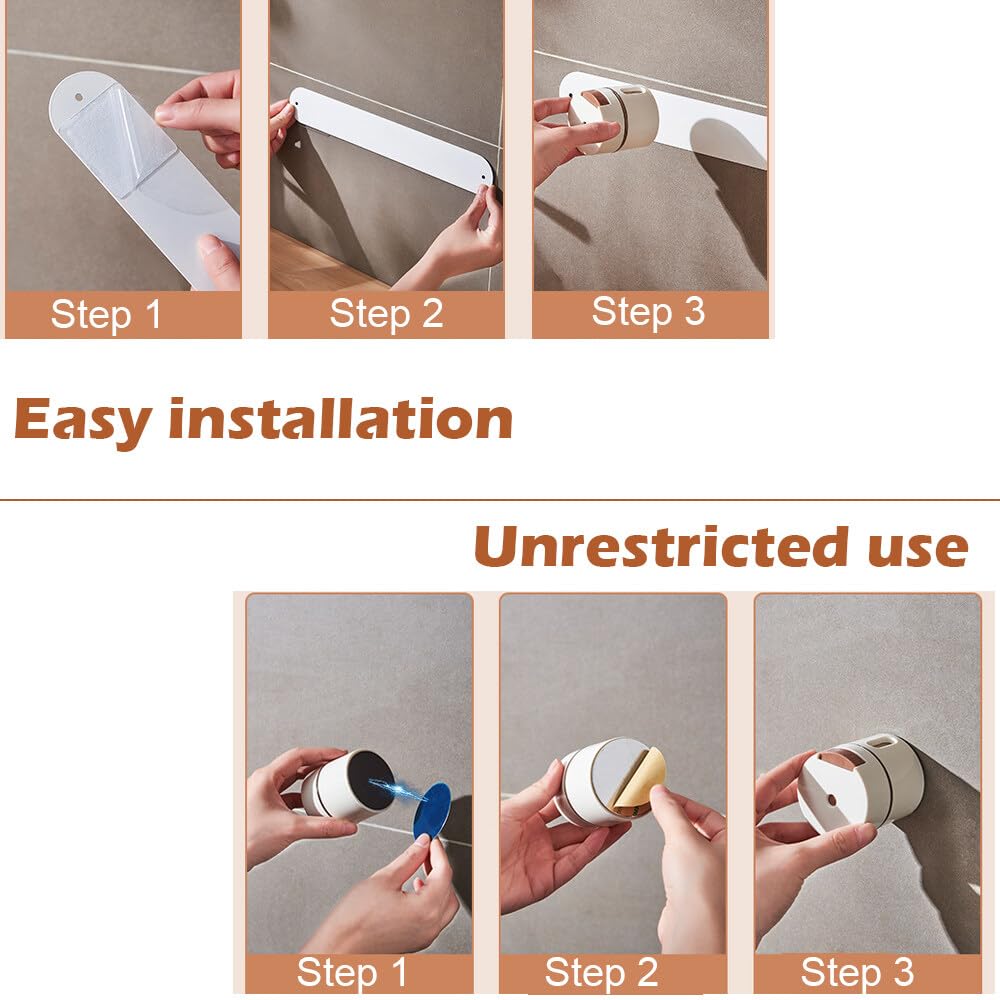 Step 1

Step 2

Step 3

Easy installation

Unrestricted use

Step 1

Step 2

Step 3