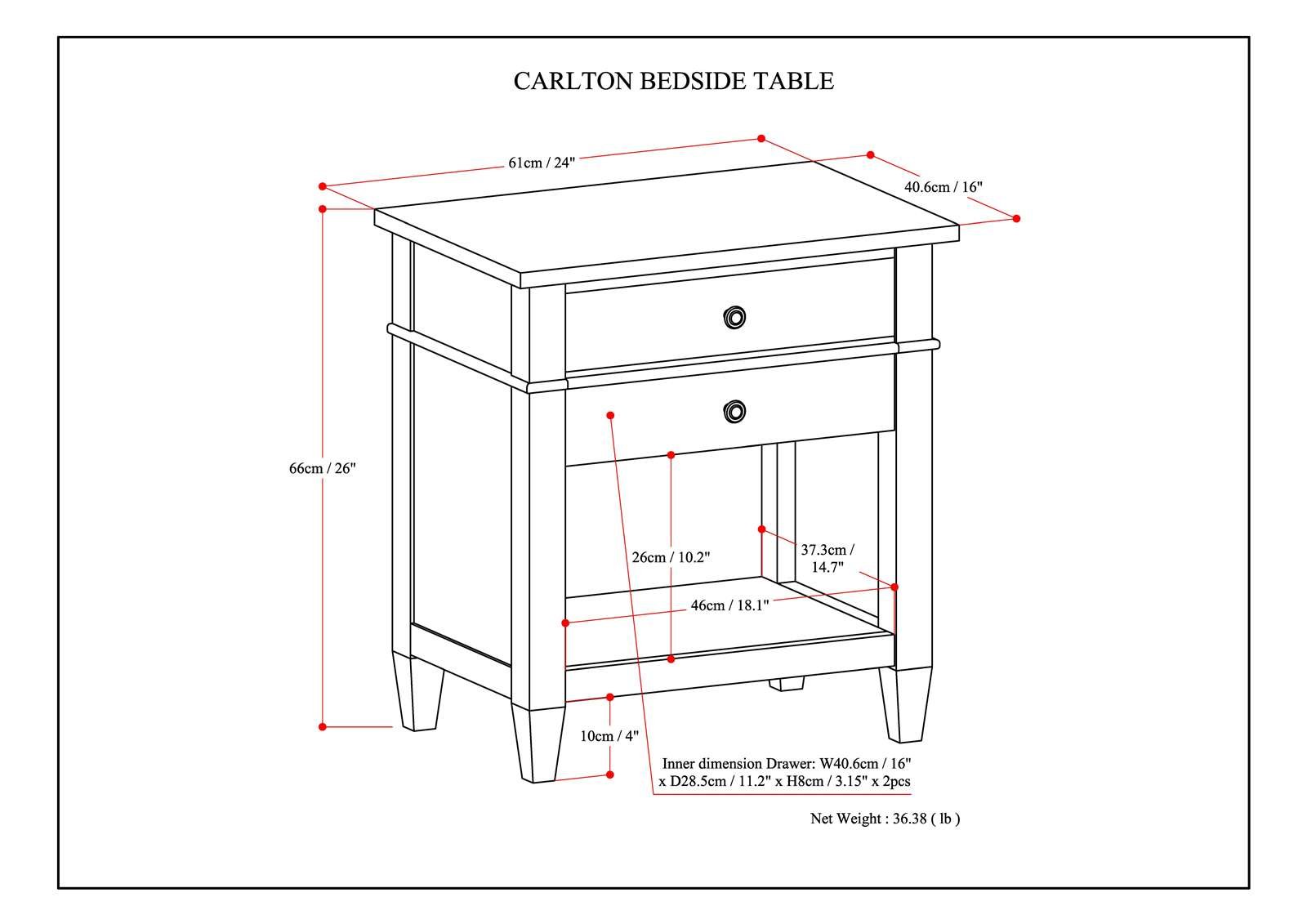 CARLTON BEDSIDE TABLE

61cm / 24"

40.6cm / 16"

66cm / 26"

26cm / 10.2"

37.3cm / 14.7"

46cm / 18.1"

10cm / 4"

Inner dimension Drawer: W40.6cm / 16" x D28.5cm / 11.2" x H8cm / 3.15" x 2pcs

Net Weight : 36.38 ( lb )