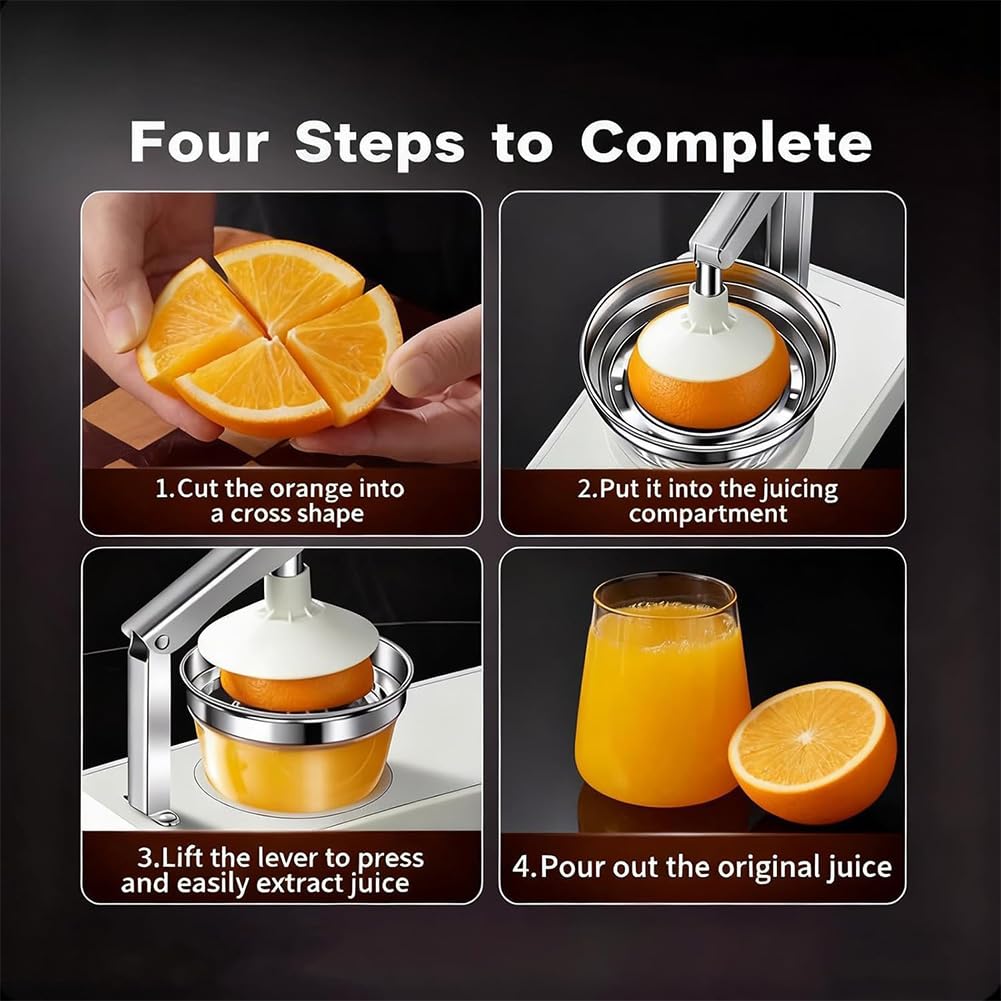 Four Steps to Complete

1.Cut the orange into a cross shape

2.Put it into the juicing compartment

3.Lift the lever to press and easily extract juice

4.Pour out the original juice