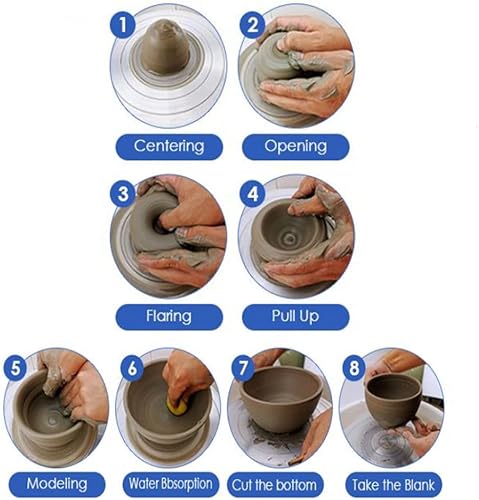 1

Centering

2

Opening

3

Flaring

4

Pull Up

5

Modeling

6

Water Bbsorption

7

Cut the bottom

8

Take the Blank