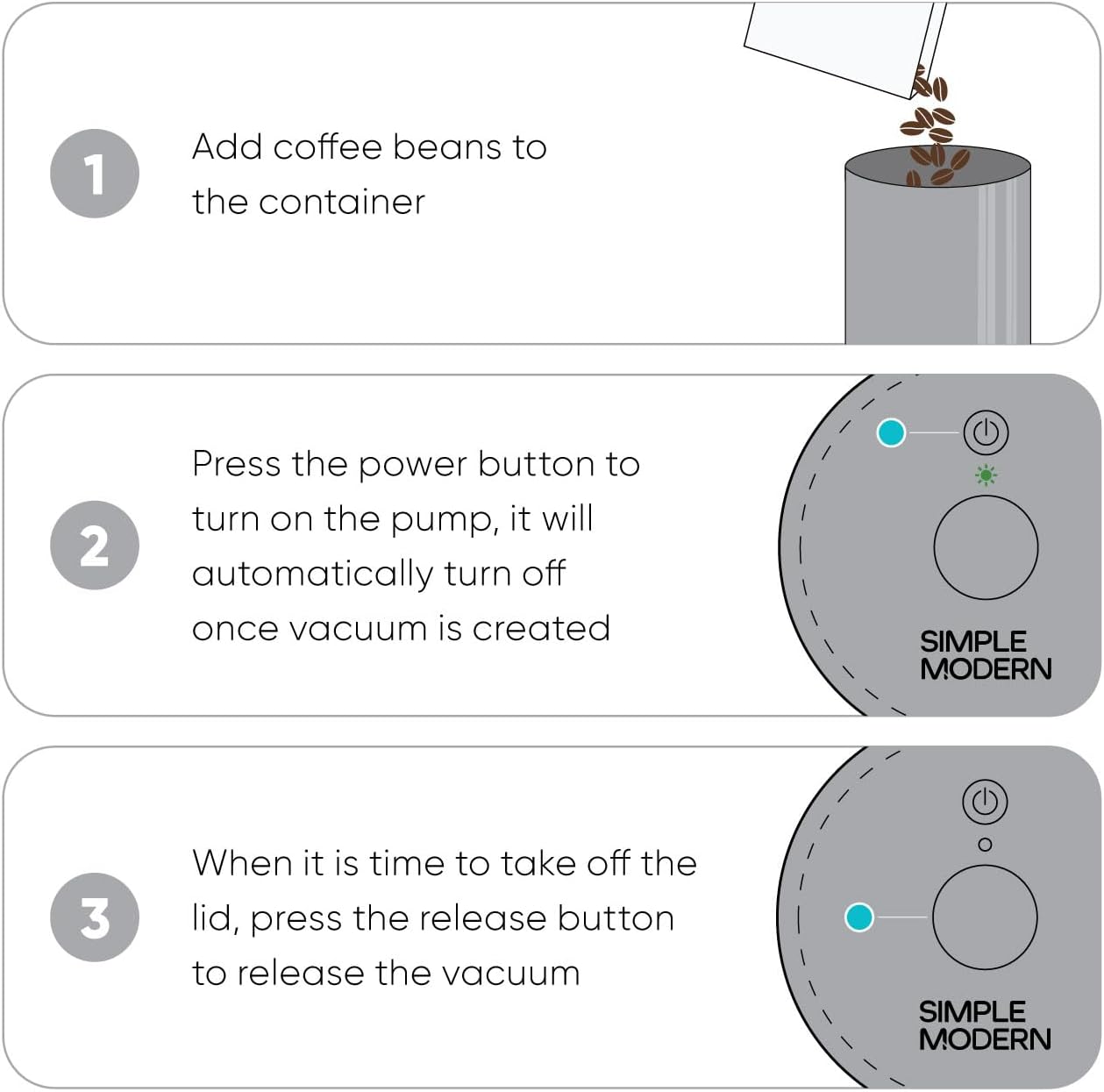 1

Add coffee beans to the container

2

Press the power button to turn on the pump, it will automatically turn off once vacuum is created

SIMPLE MODERN

3

When it is time to take off the lid, press the release button to release the vacuum

SIMPLE MODERN