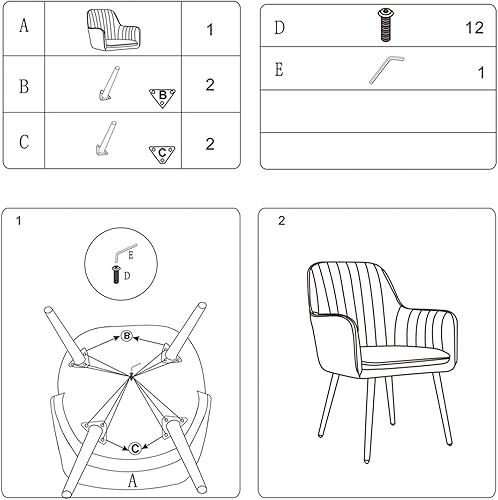 | A | | 1 |
|---|---|---|
| B | B | 2 |
| C | C | 2 |

| D | | 12 |
|---|---|---|
| E | | 1 |
| | | |
| | | |

1

E

D

B

C

A

2