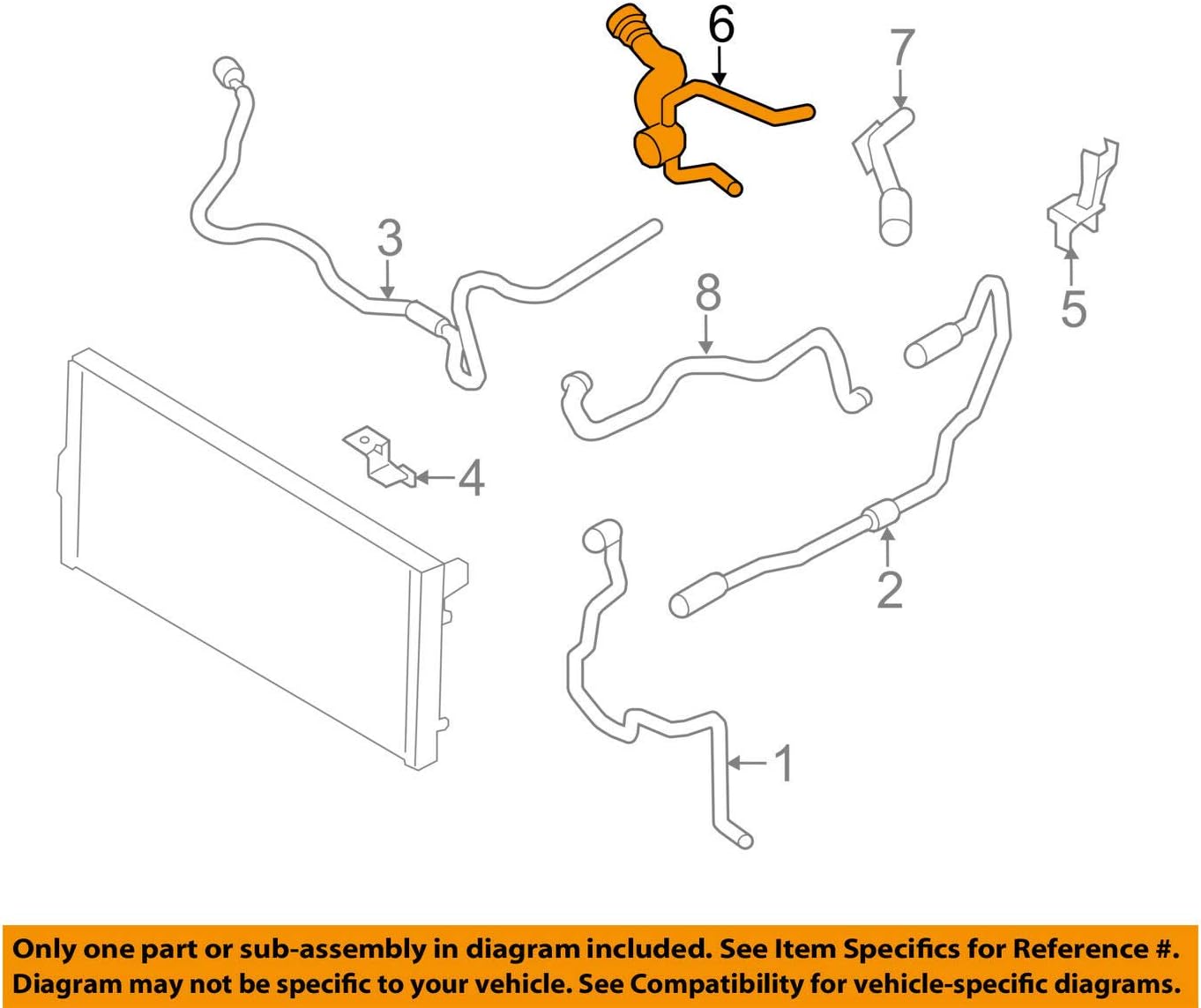 6
7
3
5
8
4
2
1

Only one part or sub-assembly in diagram included. See Item Specifics for Reference #.
Diagram may not be specific to your vehicle. See Compatibility for vehicle-specific diagrams.