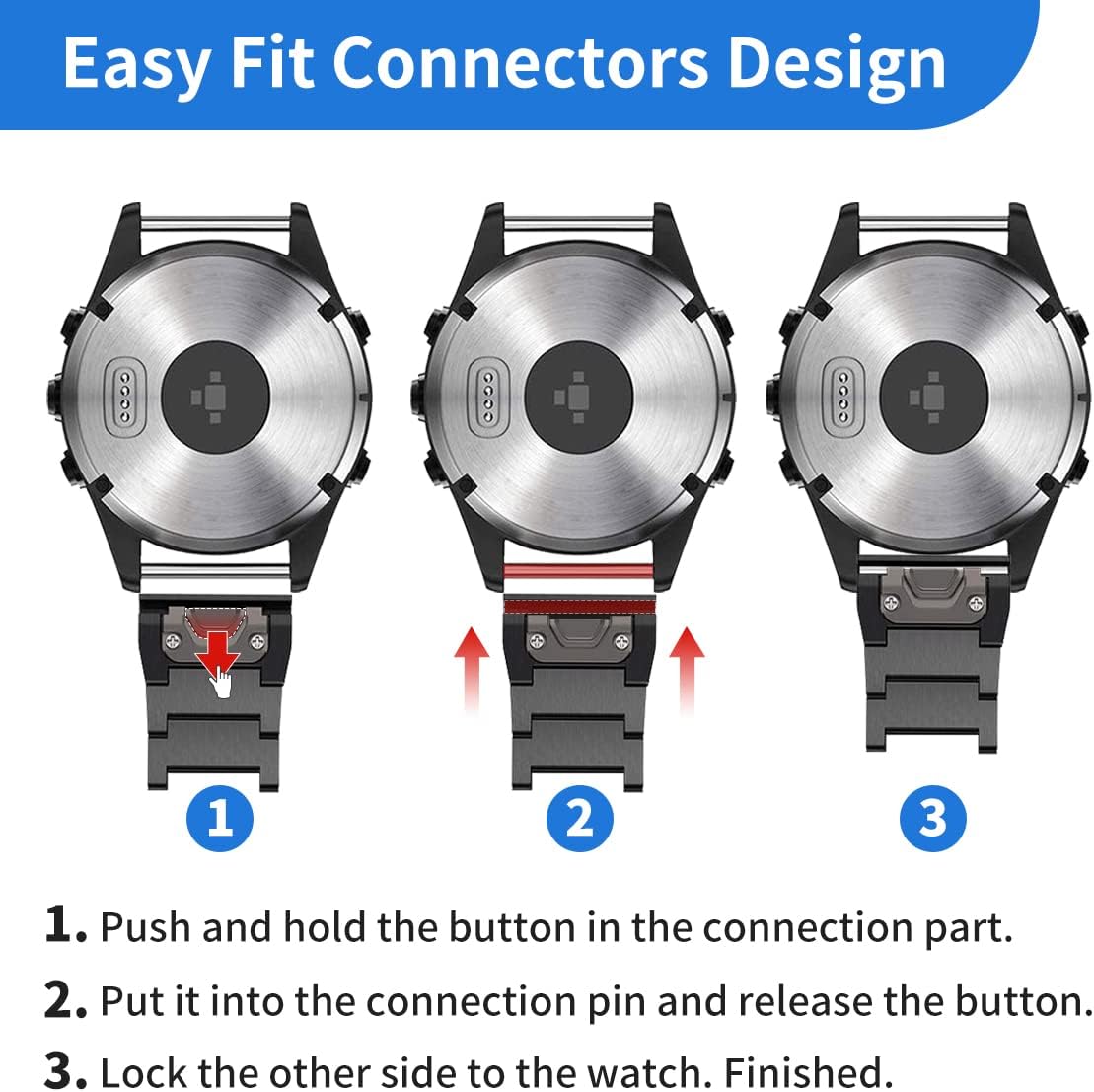 Easy Fit Connectors Design

1

2

3

1. Push and hold the button in the connection part.

2. Put it into the connection pin and release the button.

3. Lock the other side to the watch. Finished.