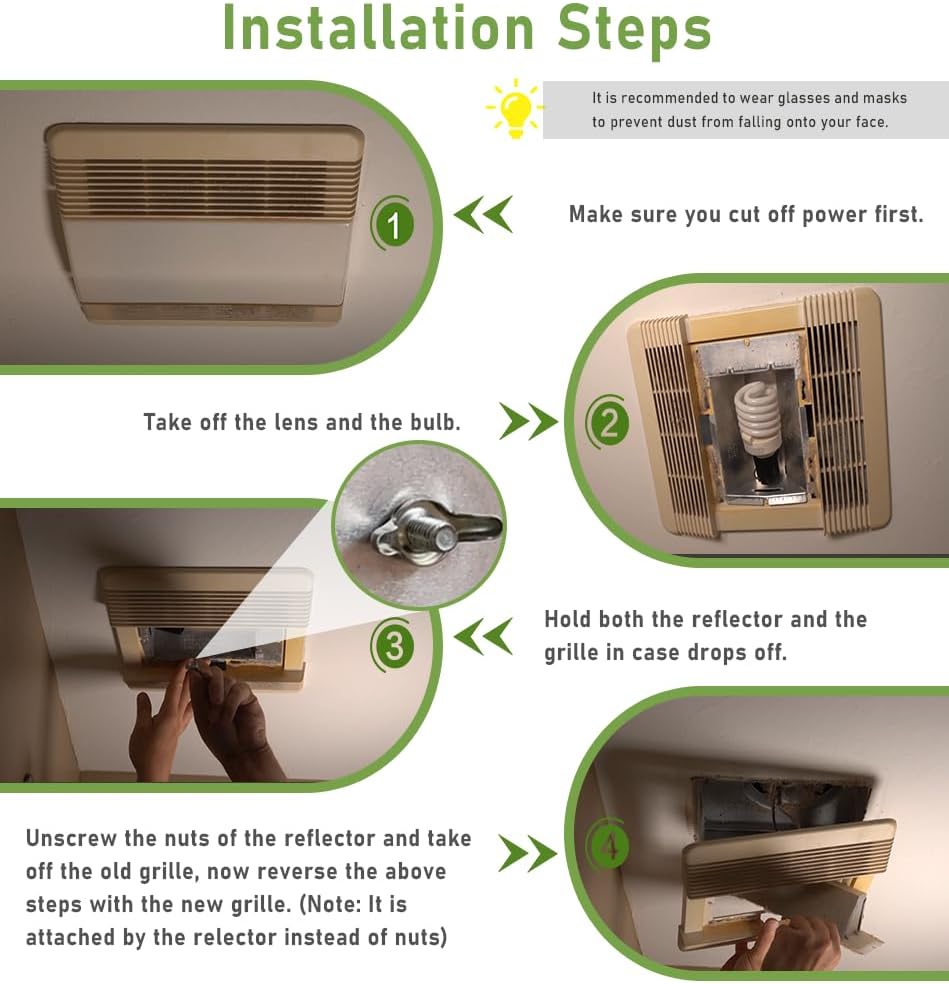 Installation Steps

It is recommended to wear glasses and masks to prevent dust from falling onto your face.

1

Make sure you cut off power first.

Take off the lens and the bulb.

2

3

Hold both the reflector and the grille in case drops off.

Unscrew the nuts of the reflector and take off the old grille, now reverse the above steps with the new grille. (Note: It is attached by the relector instead of nuts)

4