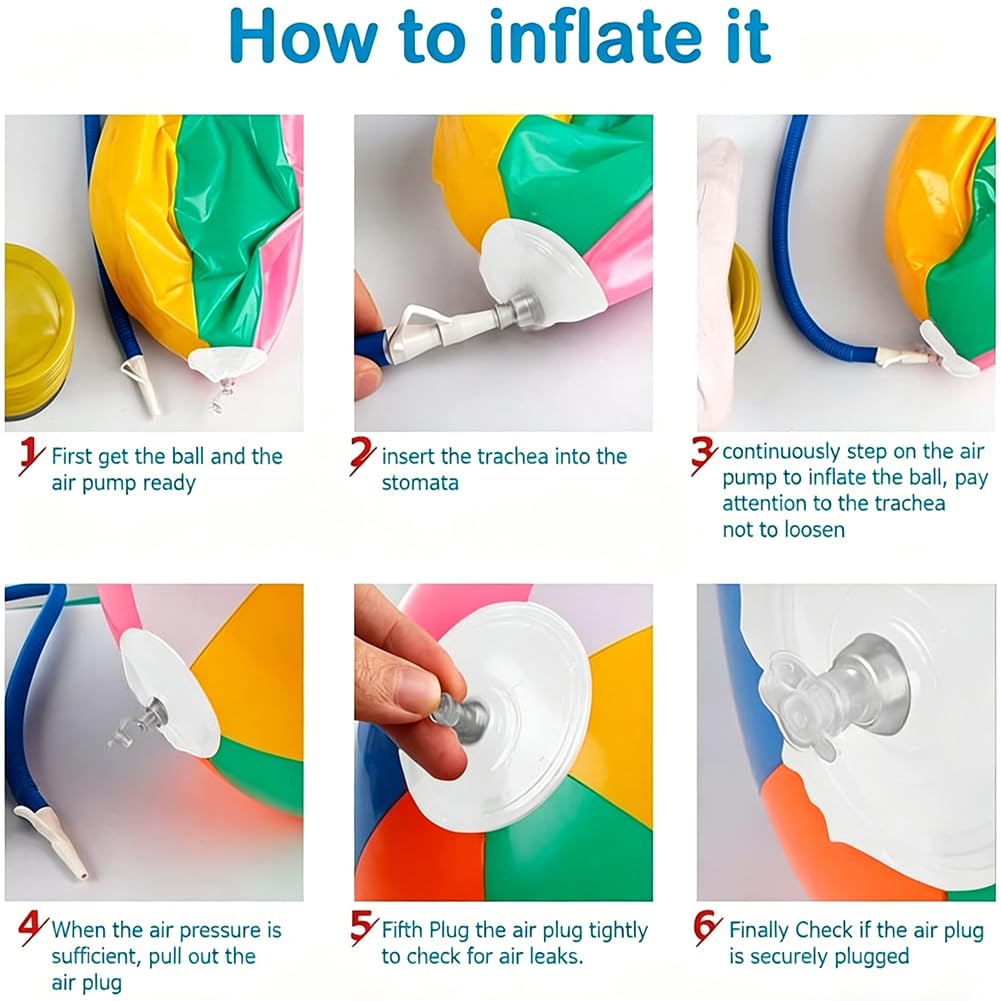 How to inflate it

1 First get the ball and the air pump ready

2 insert the trachea into the stomata

3 continuously step on the air pump to inflate the ball, pay attention to the trachea not to loosen

4 When the air pressure is sufficient, pull out the air plug

5 Fifth Plug the air plug tightly to check for air leaks.

6 Finally Check if the air plug is securely plugged