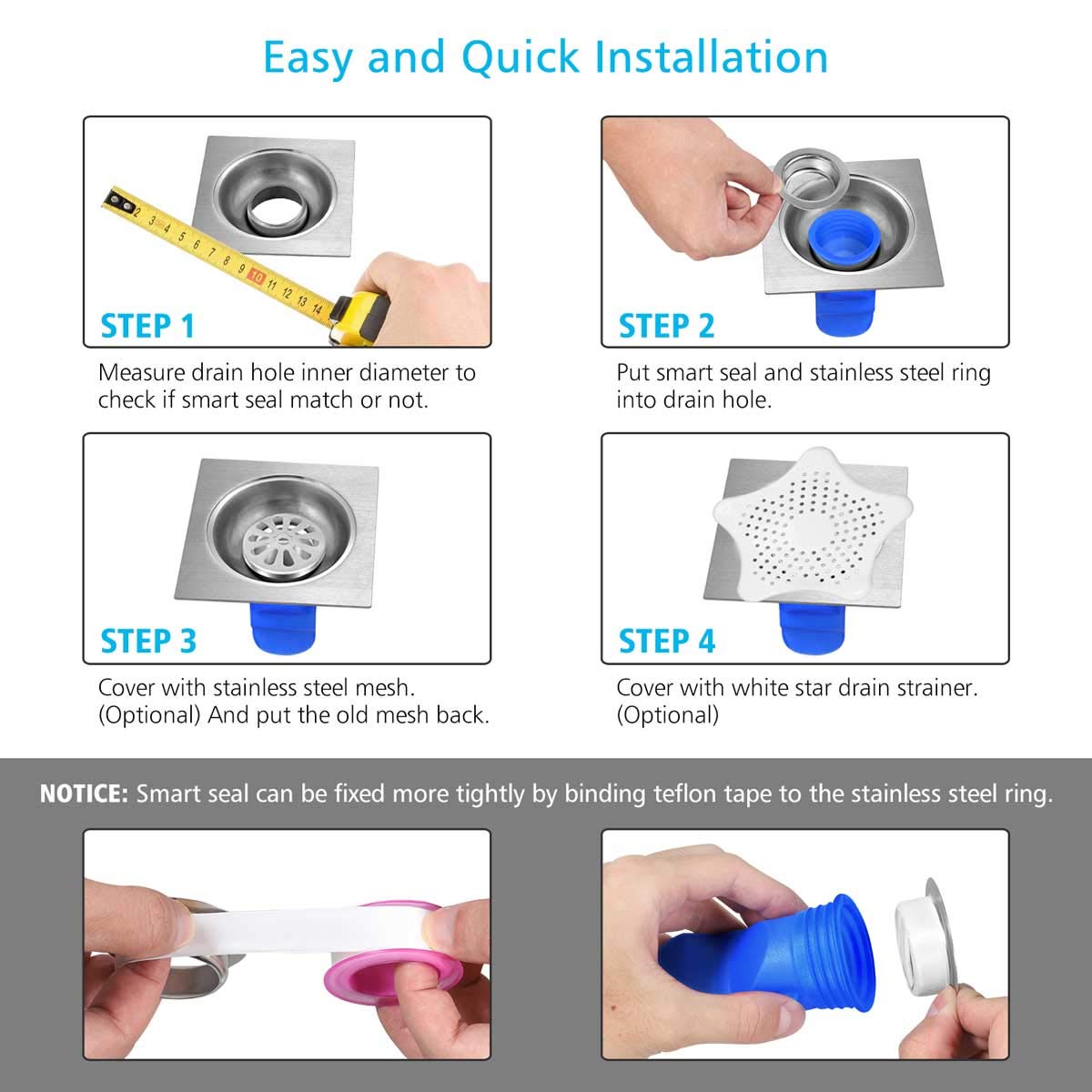 Easy and Quick Installation

2 3 4 5 6 7 8 9 10 11 12 13 14

STEP 1

Measure drain hole inner diameter to check if smart seal match or not.

STEP 2

Put smart seal and stainless steel ring into drain hole.

STEP 3

Cover with stainless steel mesh. (Optional) And put the old mesh back.

STEP 4

Cover with white star drain strainer. (Optional)

NOTICE: Smart seal can be fixed more tightly by binding teflon tape to the stainless steel ring.