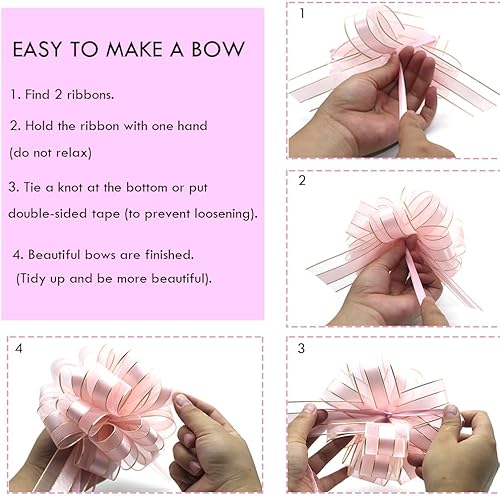 EASY TO MAKE A BOW

1. Find 2 ribbons.

2. Hold the ribbon with one hand (do not relax)

3. Tie a knot at the bottom or put double-sided tape (to prevent loosening).

4. Beautiful bows are finished. (Tidy up and be more beautiful).

1

2

4

3