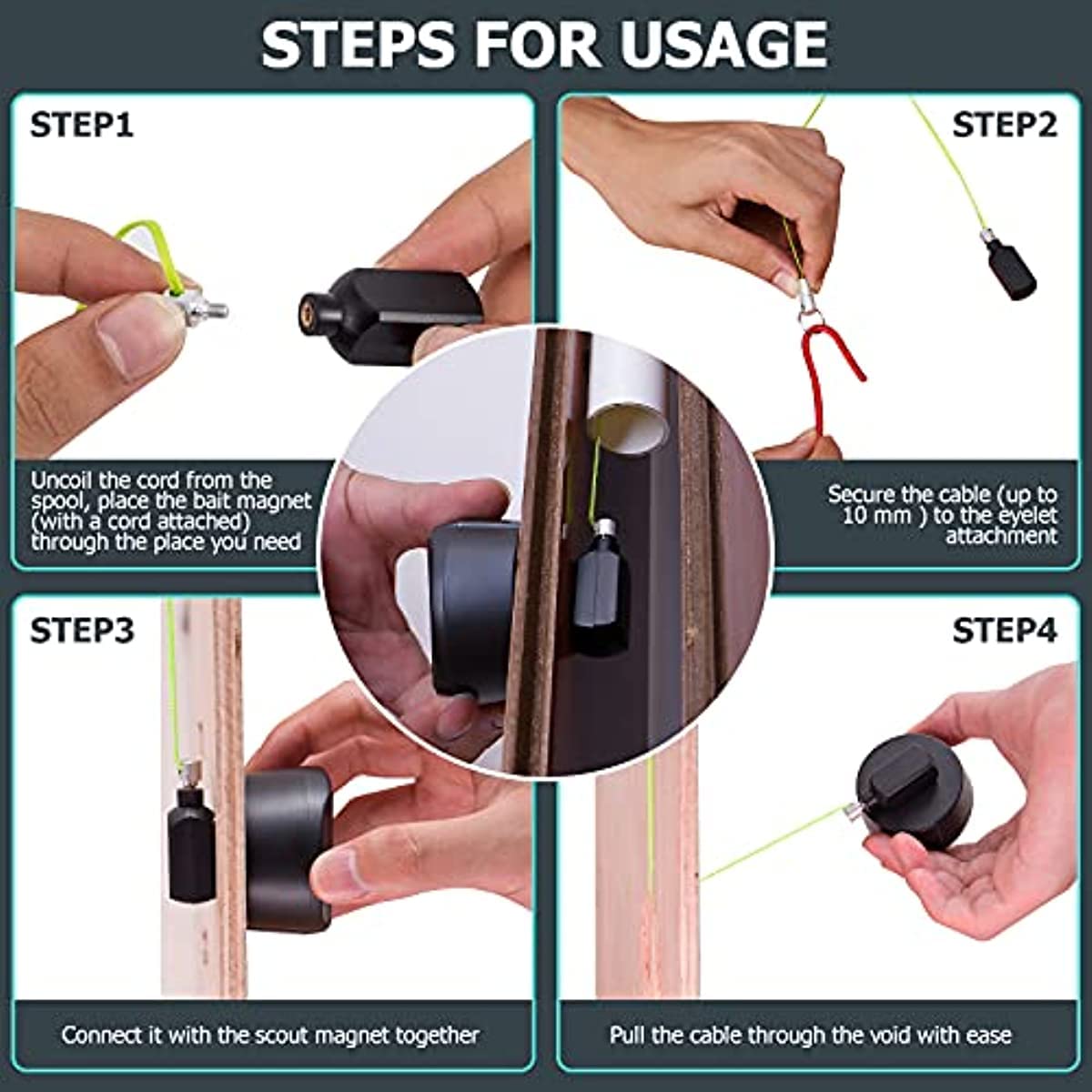 STEPS FOR USAGE

STEP1

Uncoil the cord from the spool, place the bait magnet (with a cord attached) through the place you need

STEP2

Secure the cable (up to 10 mm ) to the eyelet attachment

STEP3

Connect it with the scout magnet together

STEP4

Pull the cable through the void with ease