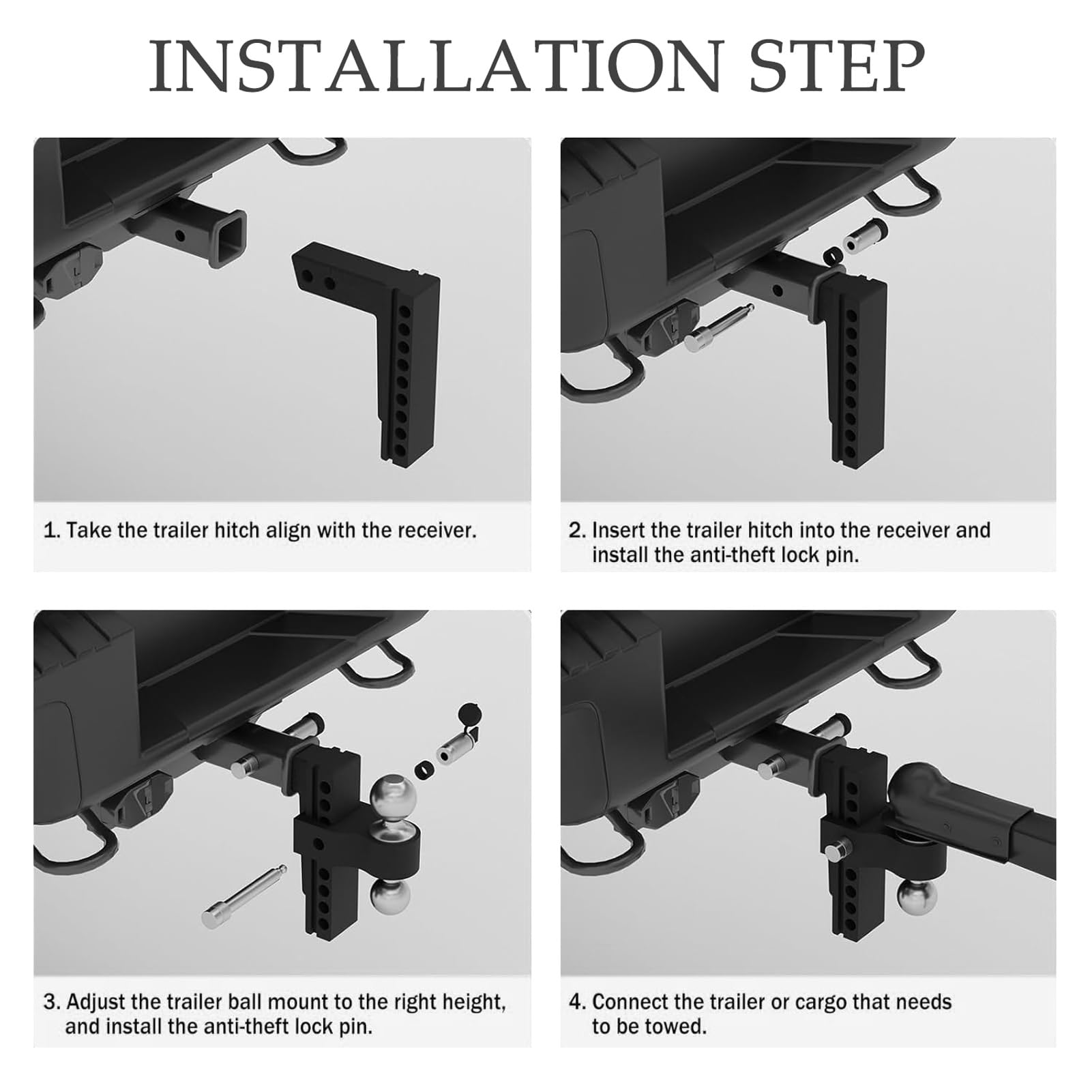 INSTALLATION STEP

1. Take the trailer hitch align with the receiver.

2. Insert the trailer hitch into the receiver and install the anti-theft lock pin.

3. Adjust the trailer ball mount to the right height, and install the anti-theft lock pin.

4. Connect the trailer or cargo that needs to be towed.