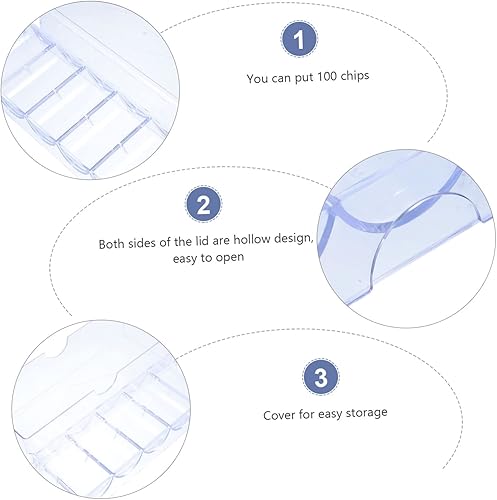 1

You can put 100 chips

2

Both sides of the lid are hollow design, easy to open

3

Cover for easy storage