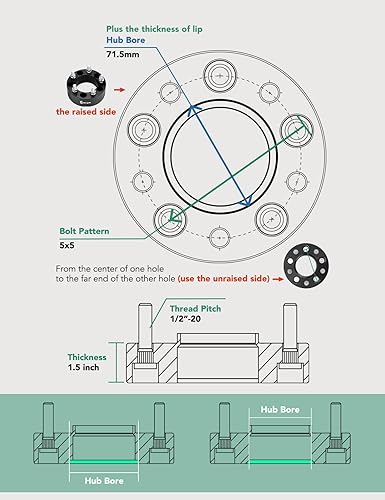 Plus the thickness of lip
Hub Bore
71.5mm

the raised side

Bolt Pattern
5x5

From the center of one hole to the far end of the other hole (use the unraised side)

Thread Pitch
1/2"-20

Thickness
1.5 inch

Hub Bore

Hub Bore