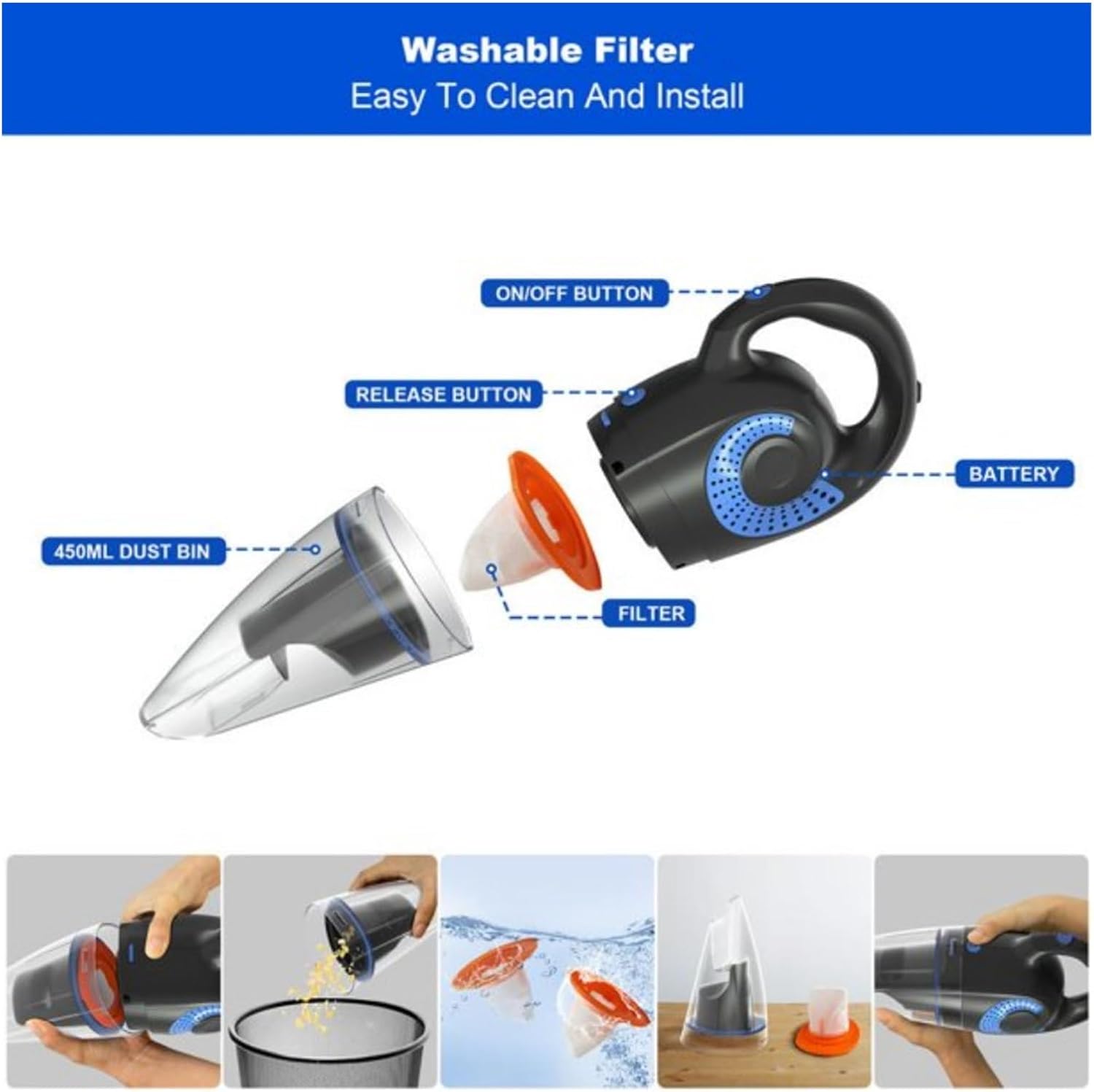 Washable Filter
Easy To Clean And Install

ON/OFF BUTTON

RELEASE BUTTON

BATTERY

450ML DUST BIN

FILTER