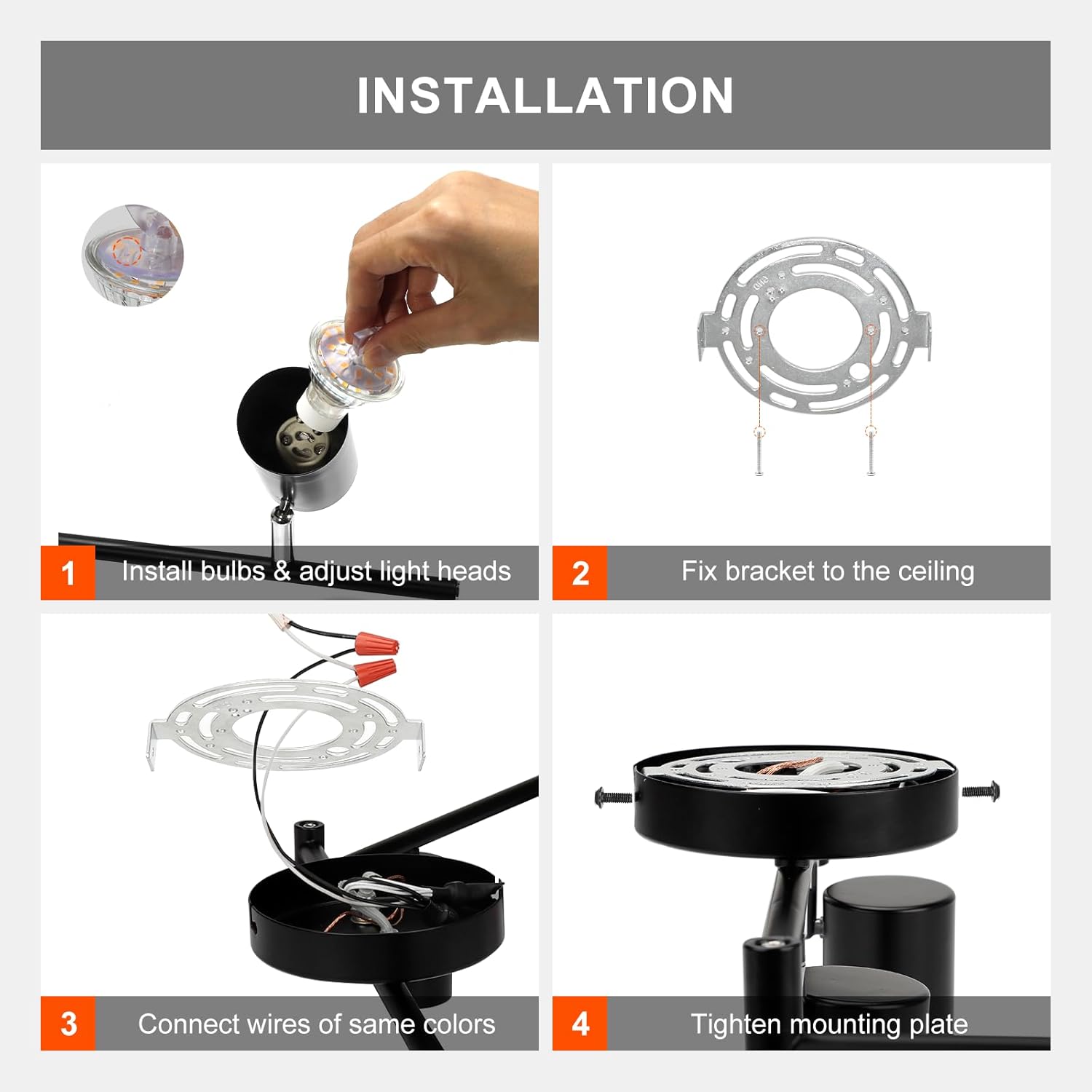 INSTALLATION

1 Install bulbs & adjust light heads

2 Fix bracket to the ceiling

3 Connect wires of same colors

4 Tighten mounting plate