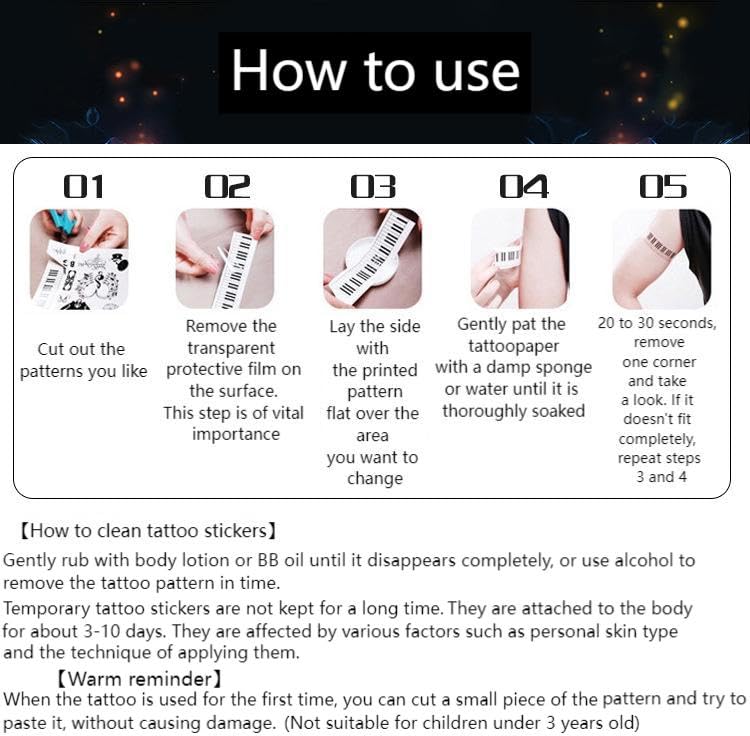 How to use

01

Cut out the patterns you like

02

Remove the transparent protective film on the surface. This step is of vital importance

03

Lay the side with the printed pattern flat over the area you want to change

04

Gently pat the tattoopaper with a damp sponge or water until it is thoroughly soaked

05

20 to 30 seconds, remove one corner and take a look. If it doesn't fit completely, repeat steps 3 and 4

【How to clean tattoo stickers】

Gently rub with body lotion or BB oil until it disappears completely, or use alcohol to remove the tattoo pattern in time.

Temporary tattoo stickers are not kept for a long time. They are attached to the body for about 3-10 days. They are affected by various factors such as personal skin type and the technique of applying them.

【Warm reminder】

When the tattoo is used for the first time, you can cut a small piece of the pattern and try to paste it, without causing damage. (Not suitable for children under 3 years old)