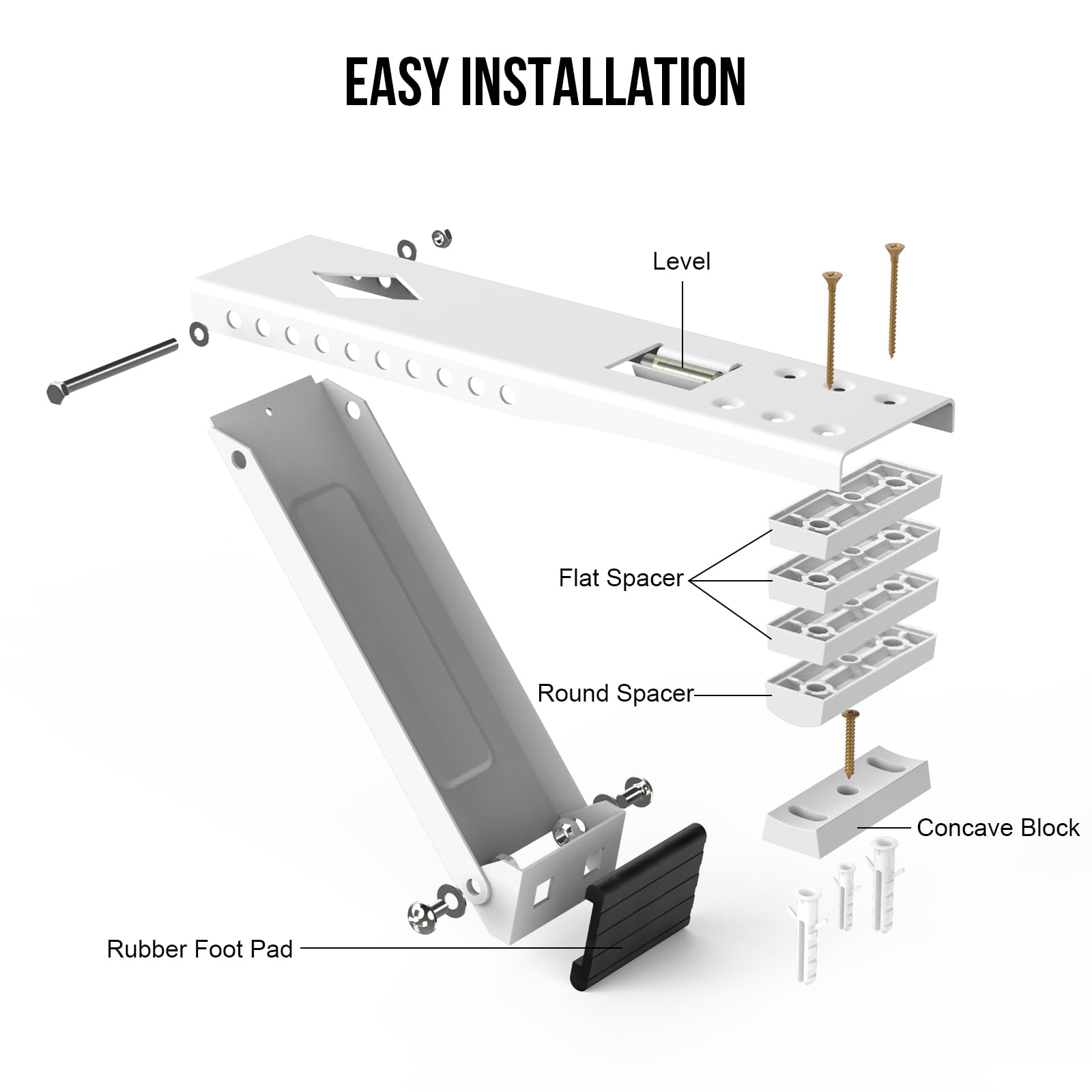 EASY INSTALLATION

Level

Flat Spacer

Round Spacer

Concave Block

Rubber Foot Pad