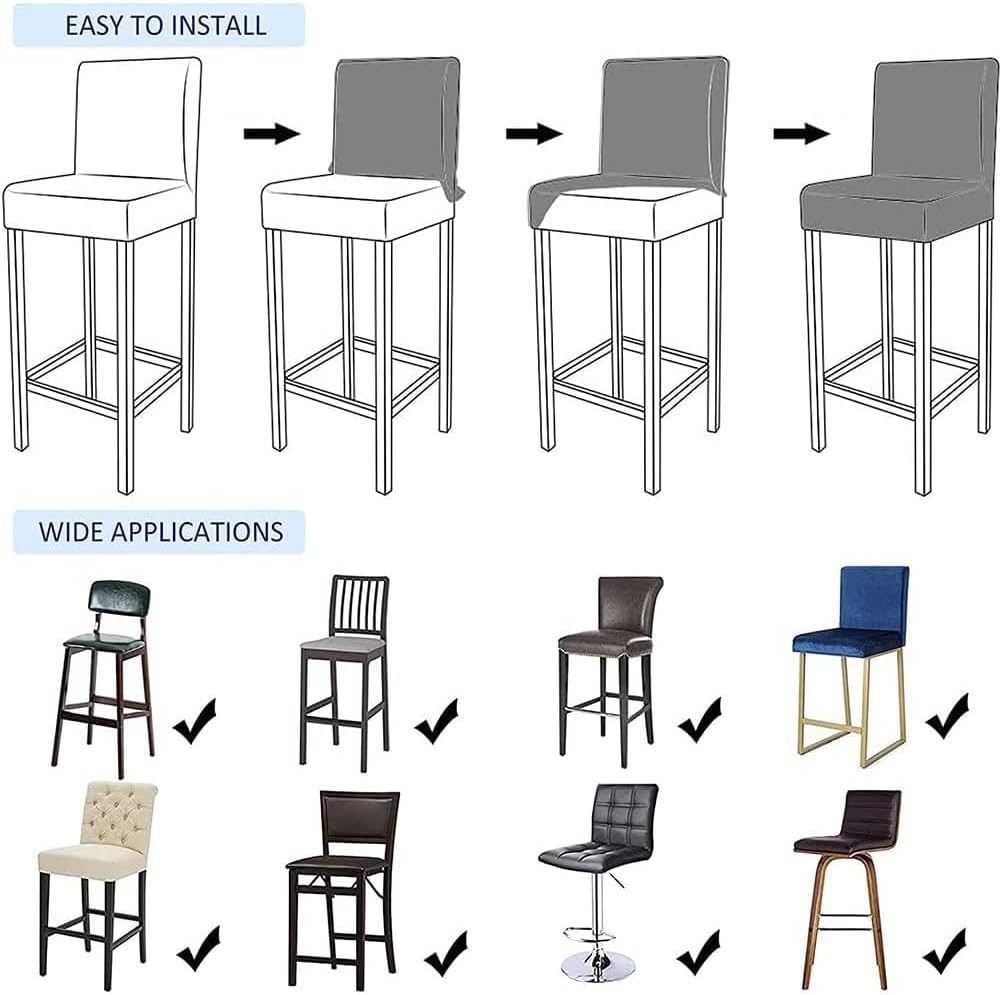 EASY TO INSTALL

WIDE APPLICATIONS